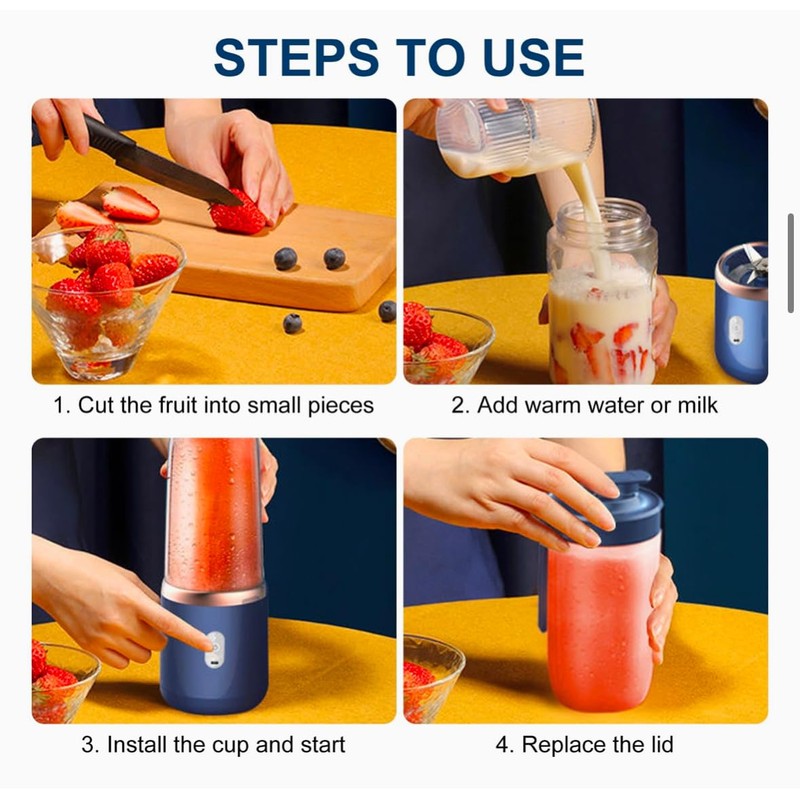 STEPS TO USE

1. Cut the fruit into small pieces

2. Add warm water or milk

3. Install the cup and start

4. Replace the lid