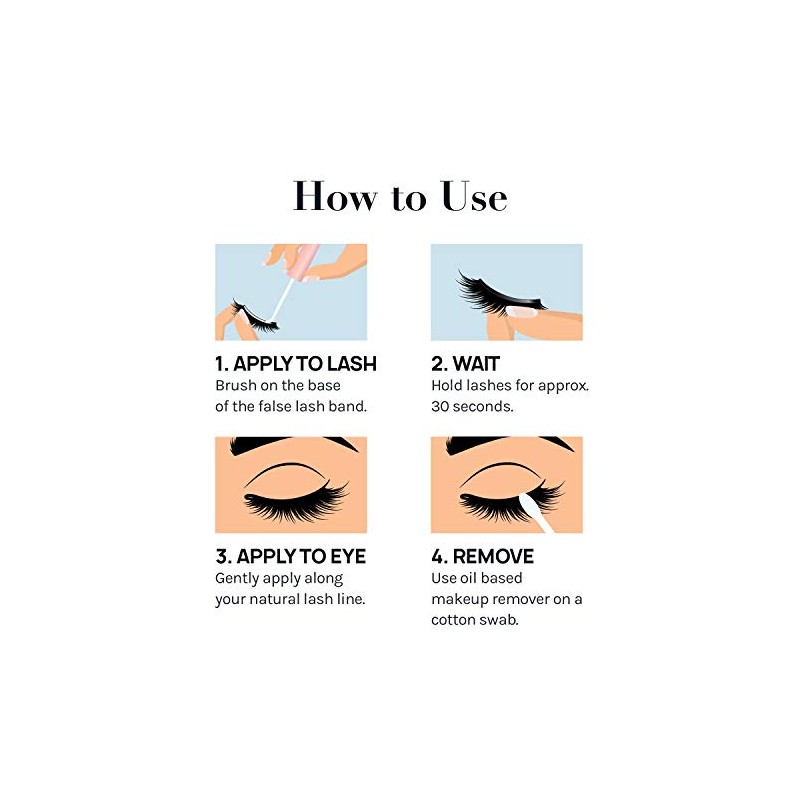 How to Use

1. APPLY TO LASH
Brush on the base of the false lash band.

2. WAIT
Hold lashes for approx. 30 seconds.

3. APPLY TO EYE
Gently apply along your natural lash line.

4. REMOVE
Use oil based makeup remover on a cotton swab.