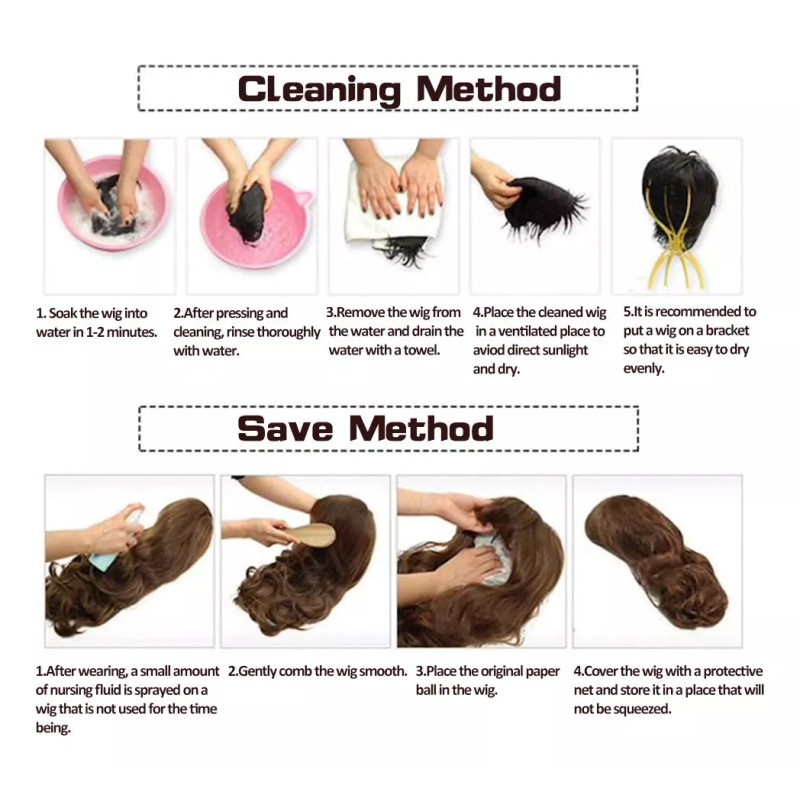 Cleaning Method

1. Soak the wig into water in 1-2 minutes.

2.After pressing and cleaning, rinse thoroughly with water.

3.Remove the wig from the water and drain the water with a towel.

4.Place the cleaned wig in a ventilated place to aviod direct sunlight and dry.

5.It is recommended to put a wig on a bracket so that it is easy to dry evenly.

Save Method

1.After wearing, a small amount of nursing fluid is sprayed on a wig that is not used for the time being.

2.Gently comb the wig smooth.

3.Place the original paper ball in the wig.

4.Cover the wig with a protective net and store it in a place that will not be squeezed.