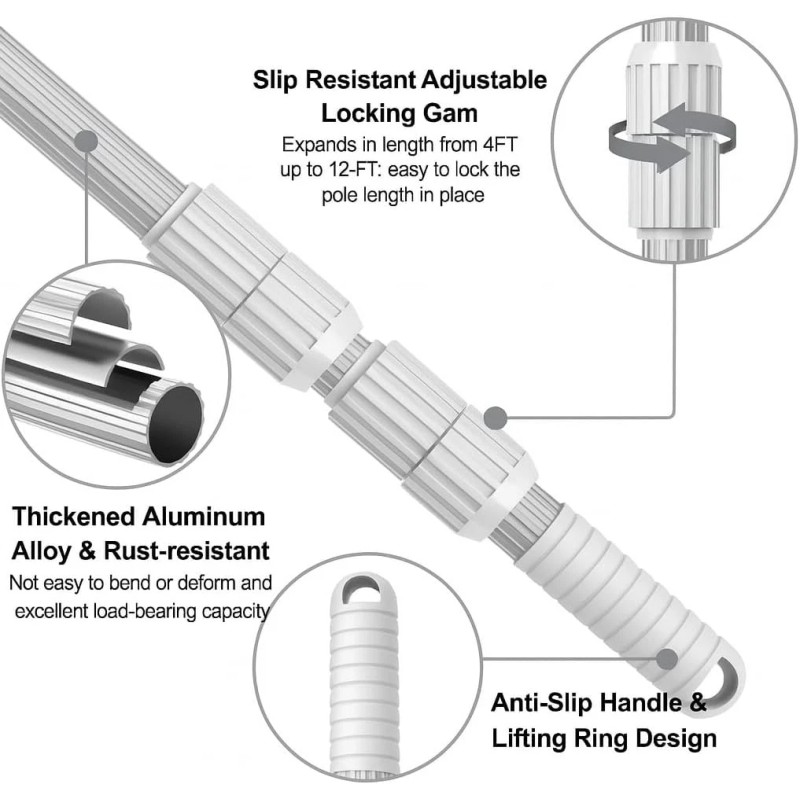 Slip Resistant Adjustable Locking Gam

Expands in length from 4FT up to 12-FT: easy to lock the pole length in place

Thickened Aluminum Alloy & Rust-resistant

Not easy to bend or deform and excellent load-bearing capacity

Anti-Slip Handle & Lifting Ring Design