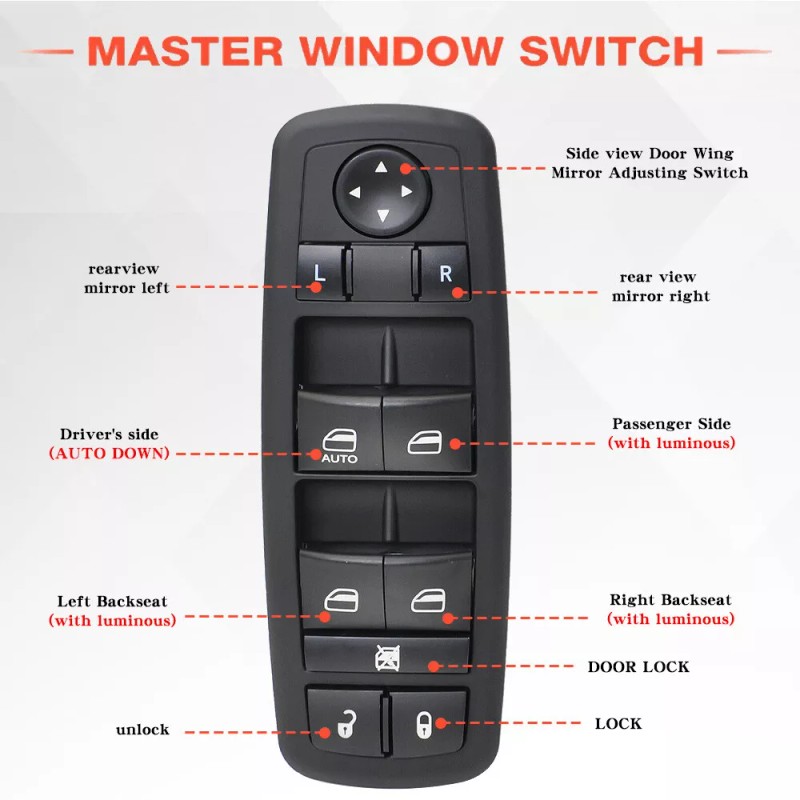 MASTER WINDOW SWITCH

Side view Door Wing Mirror Adjusting Switch

rearview mirror left

L

R

rear view mirror right

Driver's side (AUTO DOWN)

AUTO

Passenger Side (with luminous)

Left Backseat (with luminous)

Right Backseat (with luminous)

DOOR LOCK

unlock

LOCK