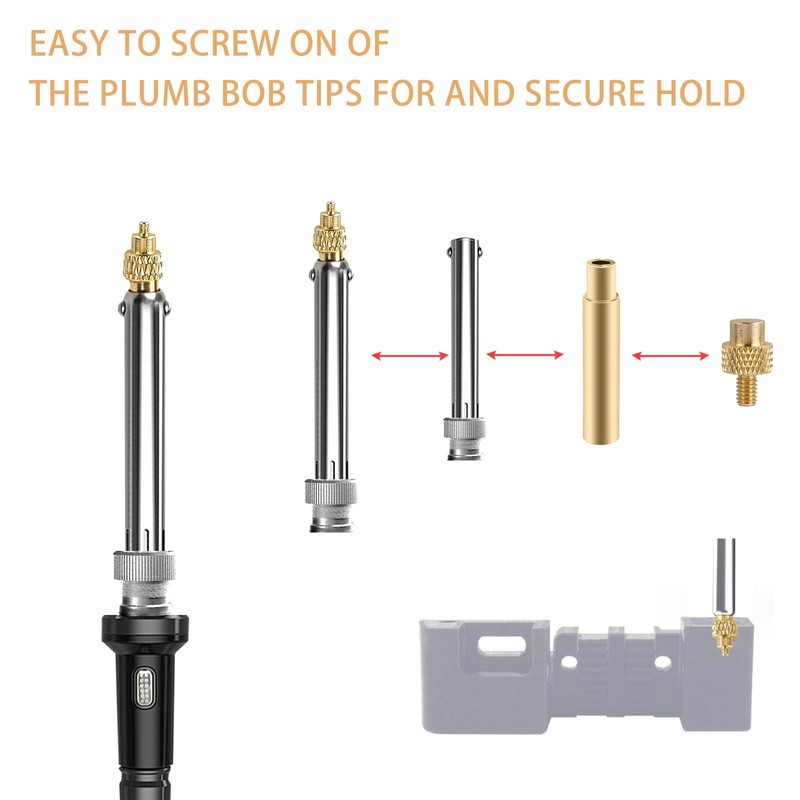 EASY TO SCREW ON OF
THE PLUMB BOB TIPS FOR AND SECURE HOLD