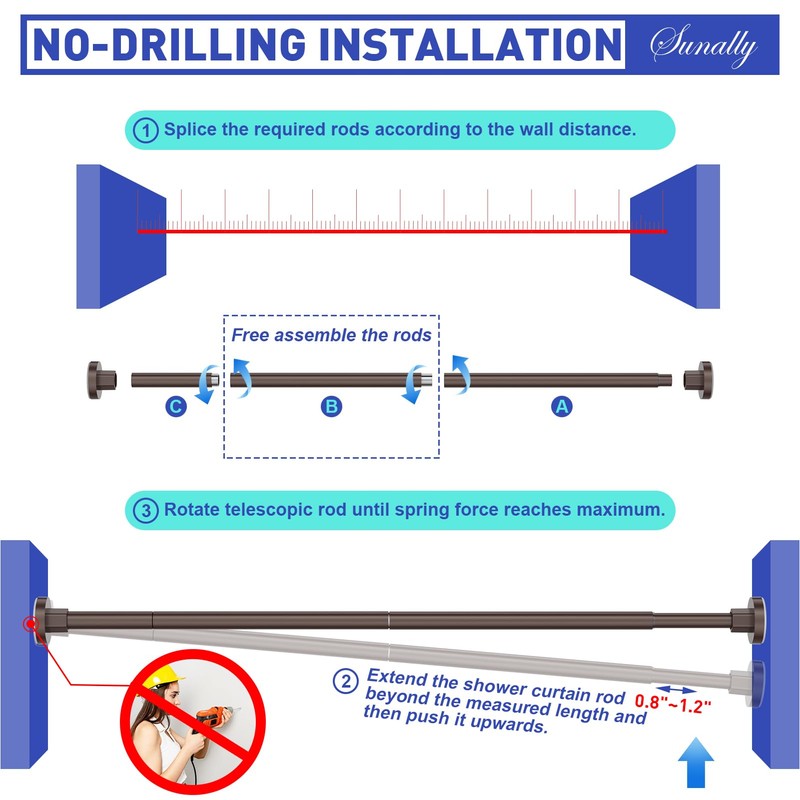 NO-DRILLING INSTALLATION

Sunally

① Splice the required rods according to the wall distance.

Free assemble the rods

C

B

A

③ Rotate telescopic rod until spring force reaches maximum.

② Extend the shower curtain rod beyond the measured length and then push it upwards.

0.8"~1.2"