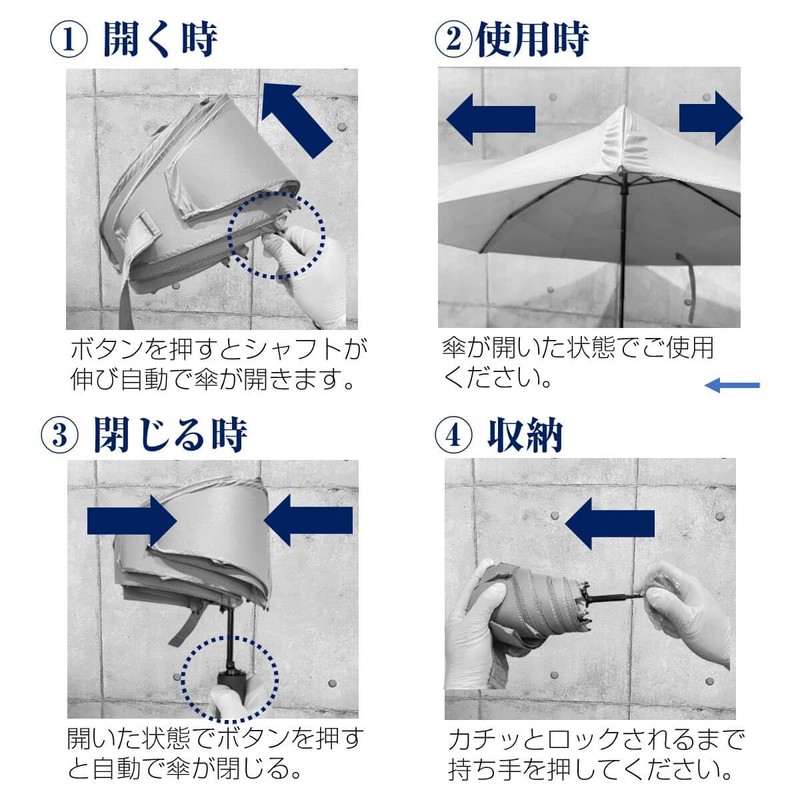 ① 開く時

ボタンを押すとシャフトが伸び自動で傘が開きます。

②使用時

傘が開いた状態でご使用ください。

③ 閉じる時

開いた状態でボタンを押すと自動で傘が閉じる。

④ 収納

カチッとロックされるまで持ち手を押してください。