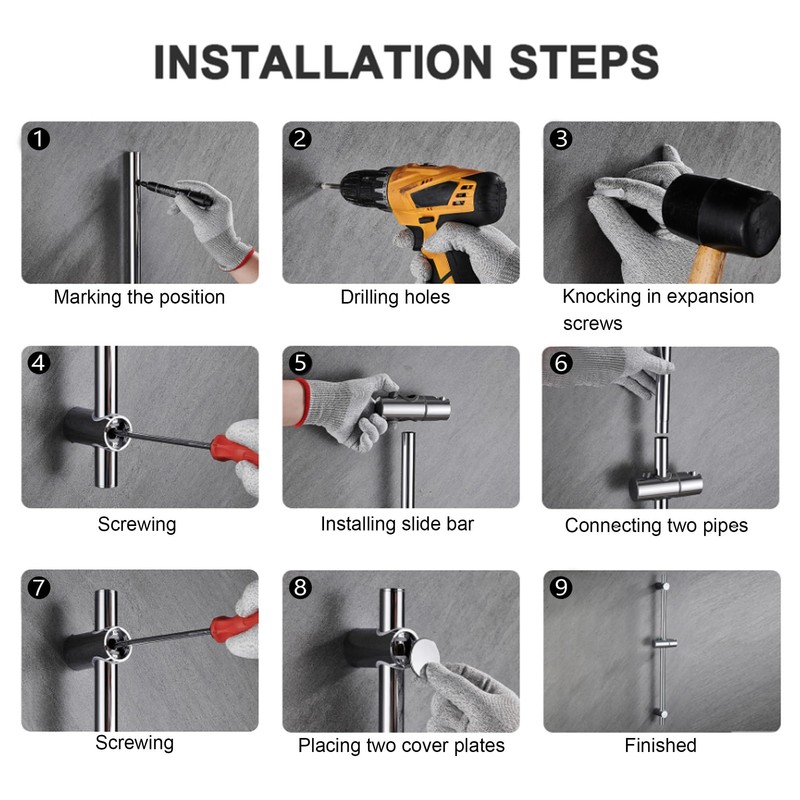 INSTALLATION STEPS

1
Marking the position

2
Drilling holes

3
Knocking in expansion screws

4
Screwing

5
Installing slide bar

6
Connecting two pipes

7
Screwing

8
Placing two cover plates

9
Finished