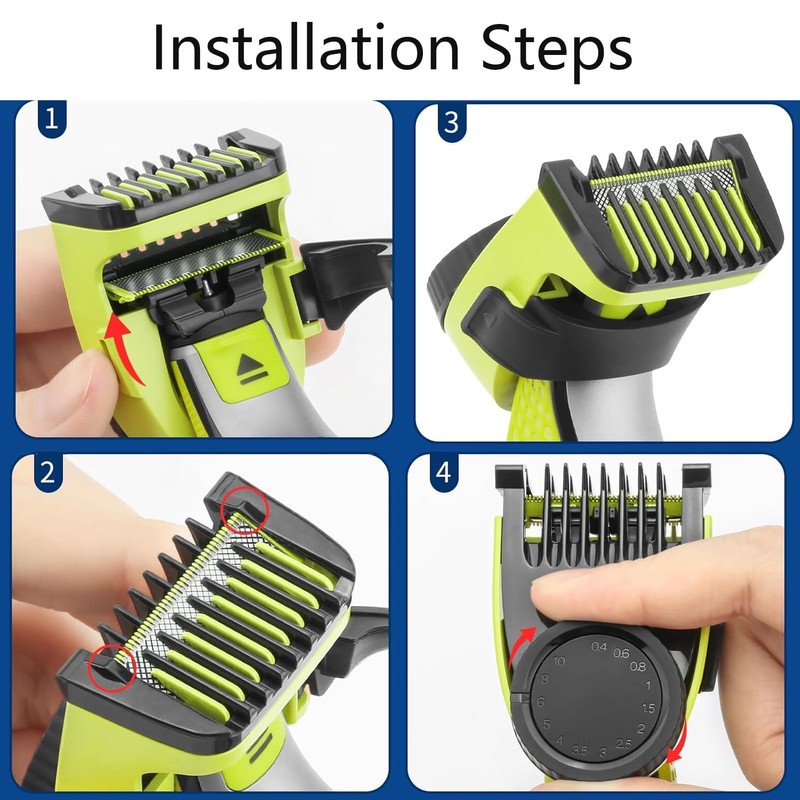 Installation Steps

1

3

2

4

0.4 0.6 0.8 1 1.5 2 2.5 3 3.5 4 5 6 8 10