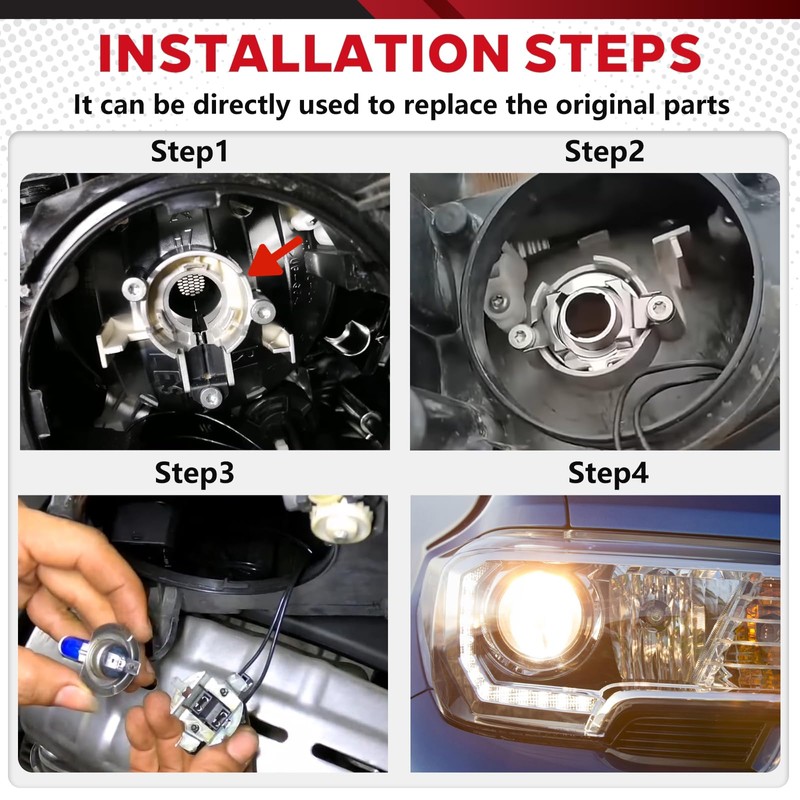 INSTALLATION STEPS

It can be directly used to replace the original parts

Step1

Step2

Step3

Step4