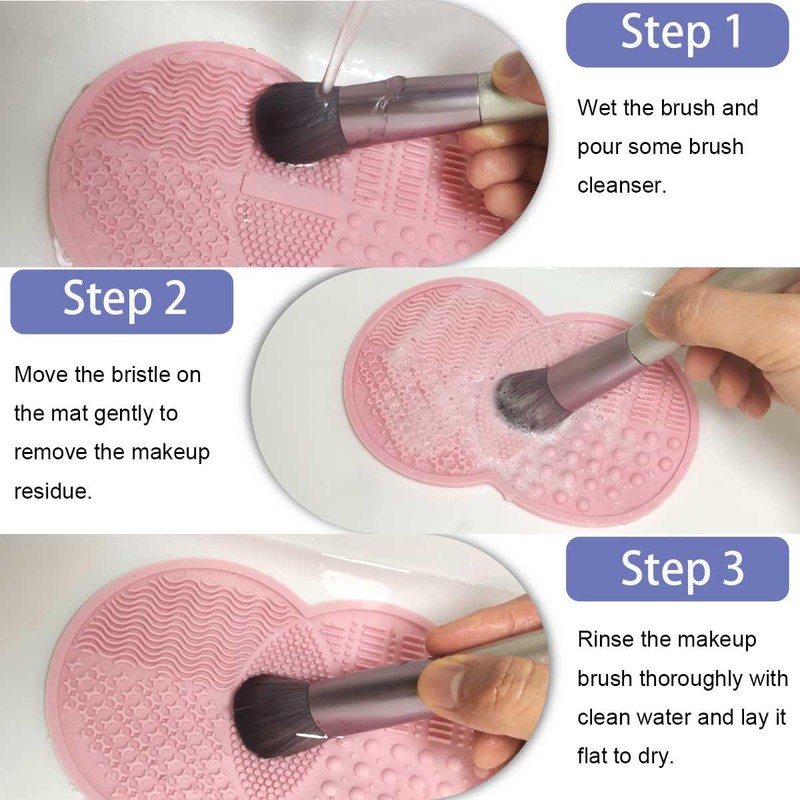 Step 1

Wet the brush and pour some brush cleanser.

Step 2

Move the bristle on the mat gently to remove the makeup residue.

Step 3

Rinse the makeup brush thoroughly with clean water and lay it flat to dry.