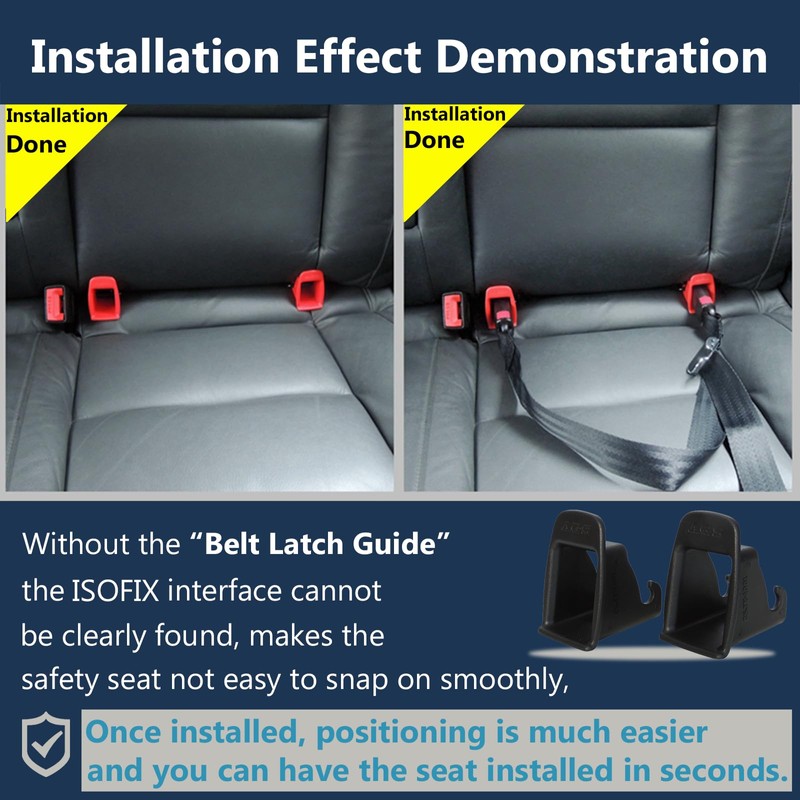 Installation Effect Demonstration

Installation Done

Installation Done

Without the "Belt Latch Guide" the ISOFIX interface cannot be clearly found, makes the safety seat not easy to snap on smoothly,

Once installed, positioning is much easier and you can have the seat installed in seconds.