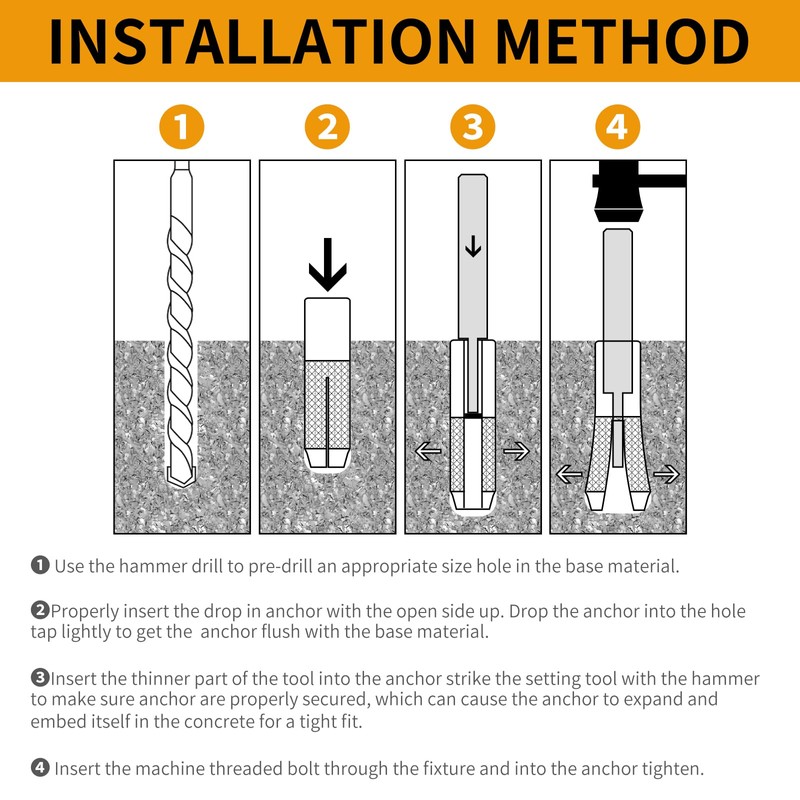 INSTALLATION METHOD

1

2

3

4

❶ Use the hammer drill to pre-drill an appropriate size hole in the base material.

❷Properly insert the drop in anchor with the open side up. Drop the anchor into the hole tap lightly to get the anchor flush with the base material.

❸Insert the thinner part of the tool into the anchor strike the setting tool with the hammer to make sure anchor are properly secured, which can cause the anchor to expand and embed itself in the concrete for a tight fit.

❹ Insert the machine threaded bolt through the fixture and into the anchor tighten.