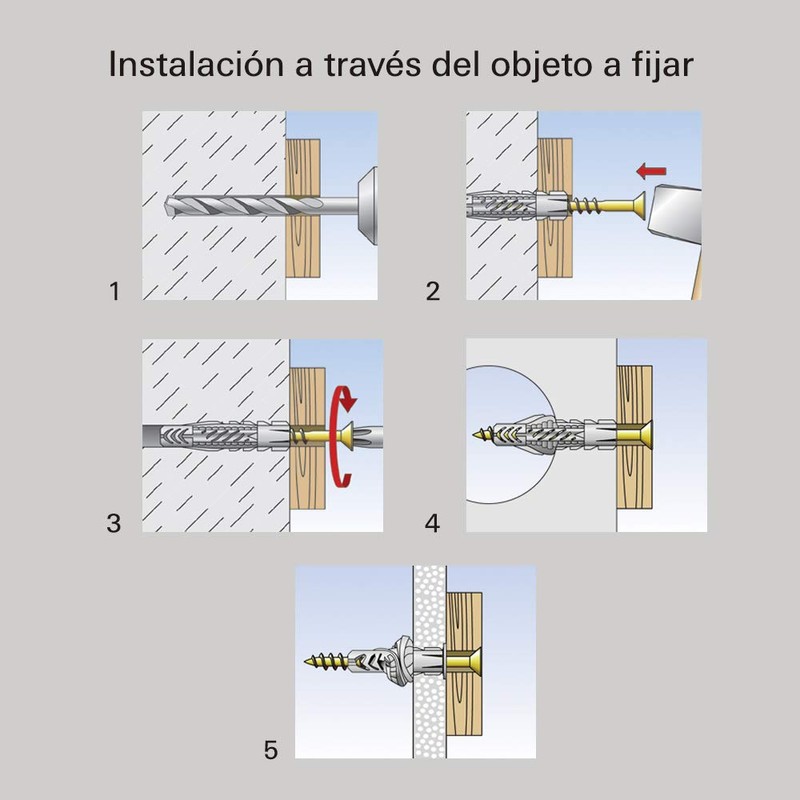 Instalación a través del objeto a fijar

1

2

3

4

5