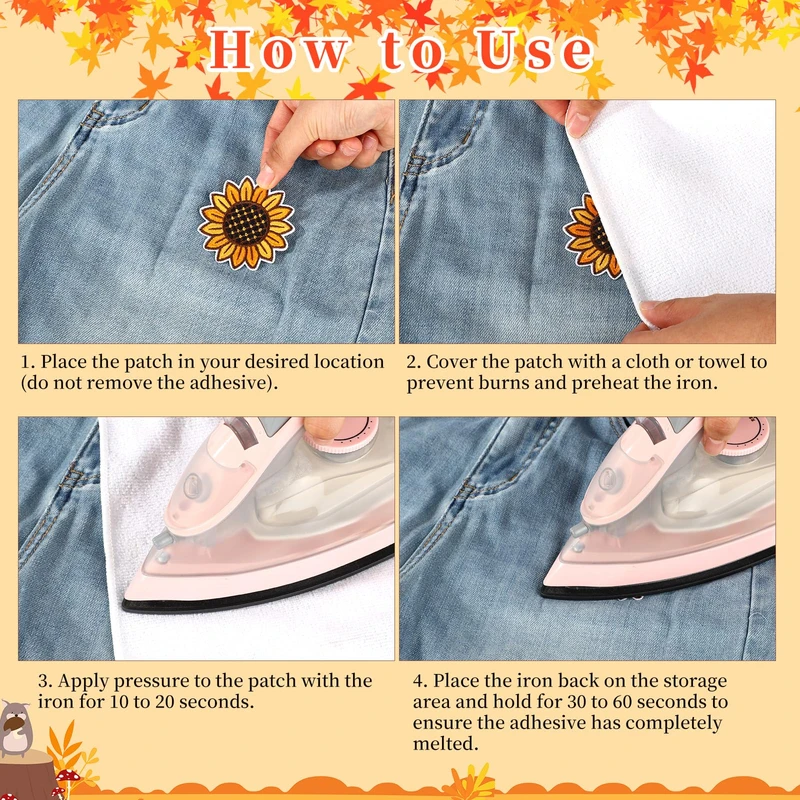 How to Use

1. Place the patch in your desired location (do not remove the adhesive).

2. Cover the patch with a cloth or towel to prevent burns and preheat the iron.

3. Apply pressure to the patch with the iron for 10 to 20 seconds.

4. Place the iron back on the storage area and hold for 30 to 60 seconds to ensure the adhesive has completely melted.