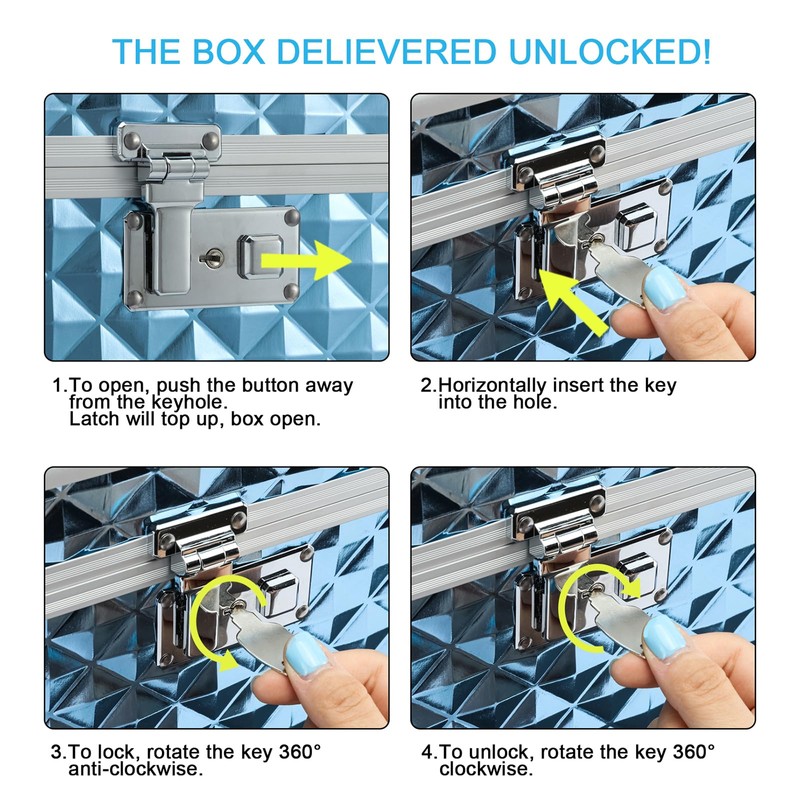 THE BOX DELIEVERED UNLOCKED!

1.To open, push the button away from the keyhole.
Latch will top up, box open.

2.Horizontally insert the key into the hole.

3.To lock, rotate the key 360° anti-clockwise.

4.To unlock, rotate the key 360° clockwise.