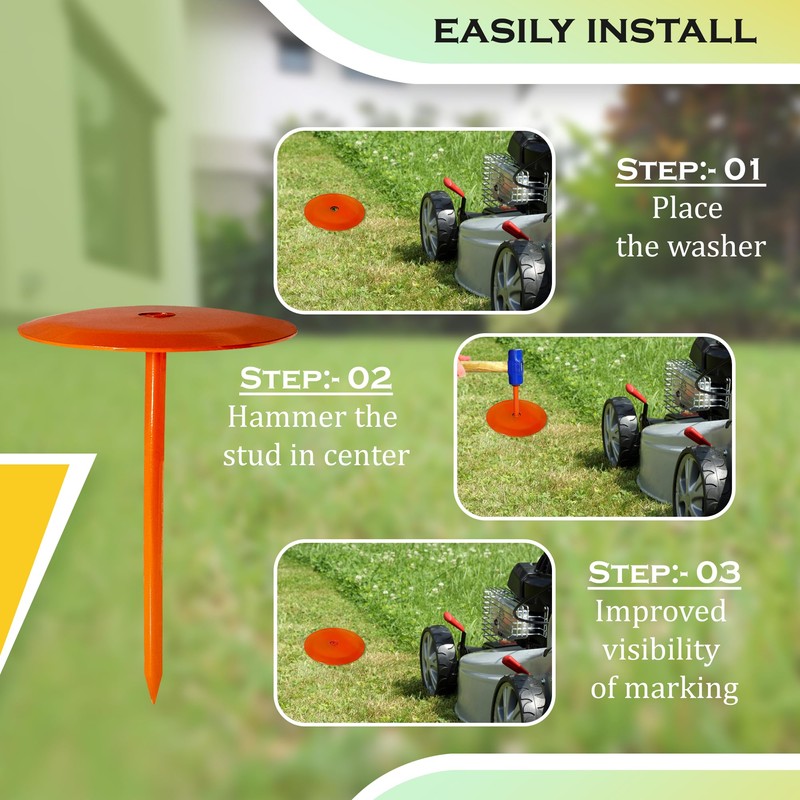 EASILY INSTALL

STEP:- 01
Place the washer

STEP:- 02
Hammer the stud in center

STEP:- 03
Improved visibility of marking