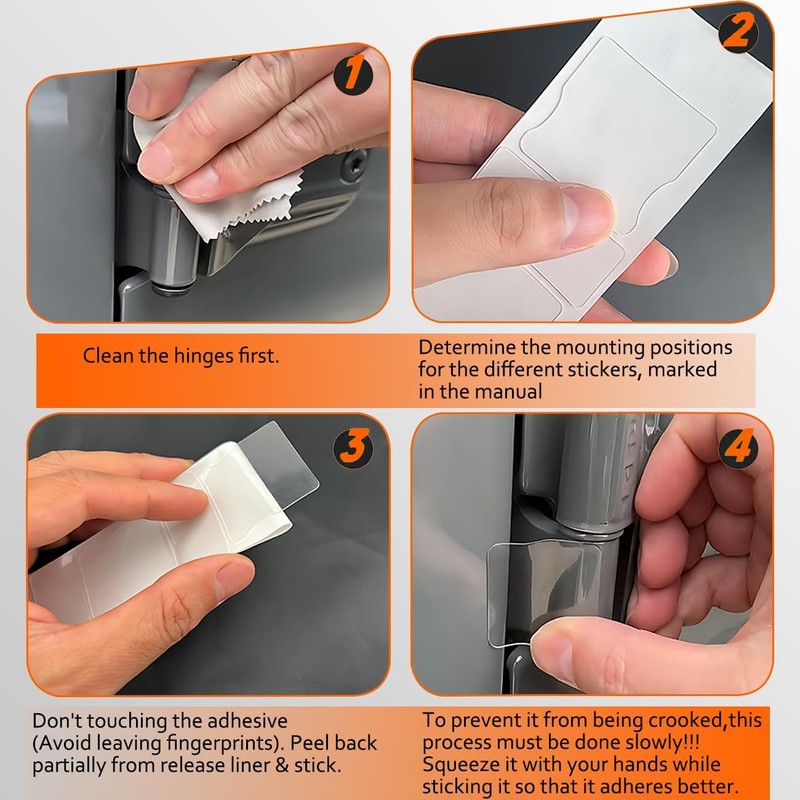 1

2

Clean the hinges first.

Determine the mounting positions for the different stickers, marked in the manual

3

4

Don't touching the adhesive (Avoid leaving fingerprints). Peel back partially from release liner & stick.

To prevent it from being crooked,this process must be done slowly!!! Squeeze it with your hands while sticking it so that it adheres better.