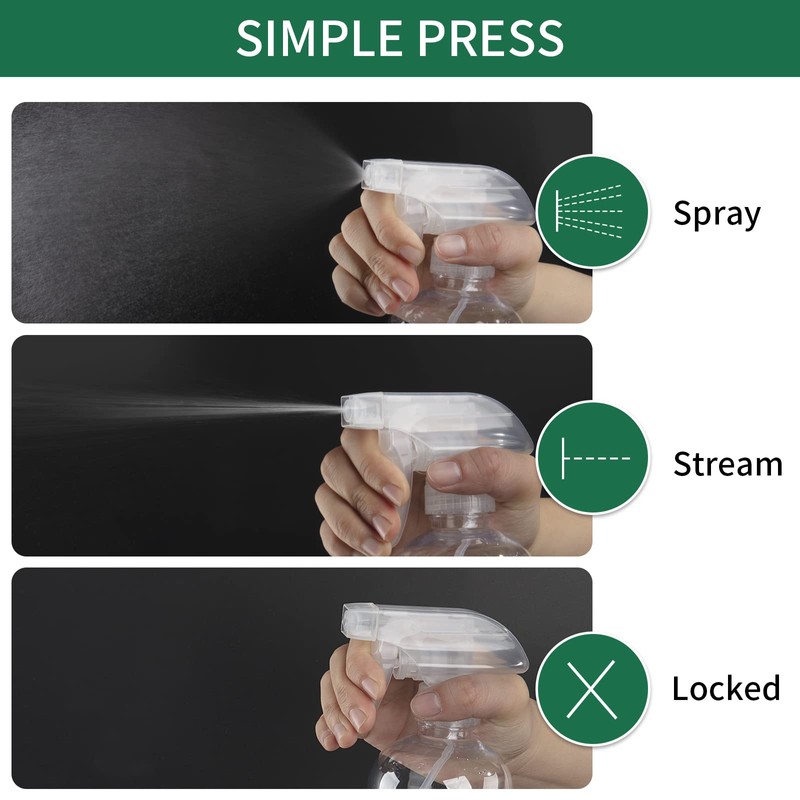 SIMPLE PRESS

Spray

Stream

Locked