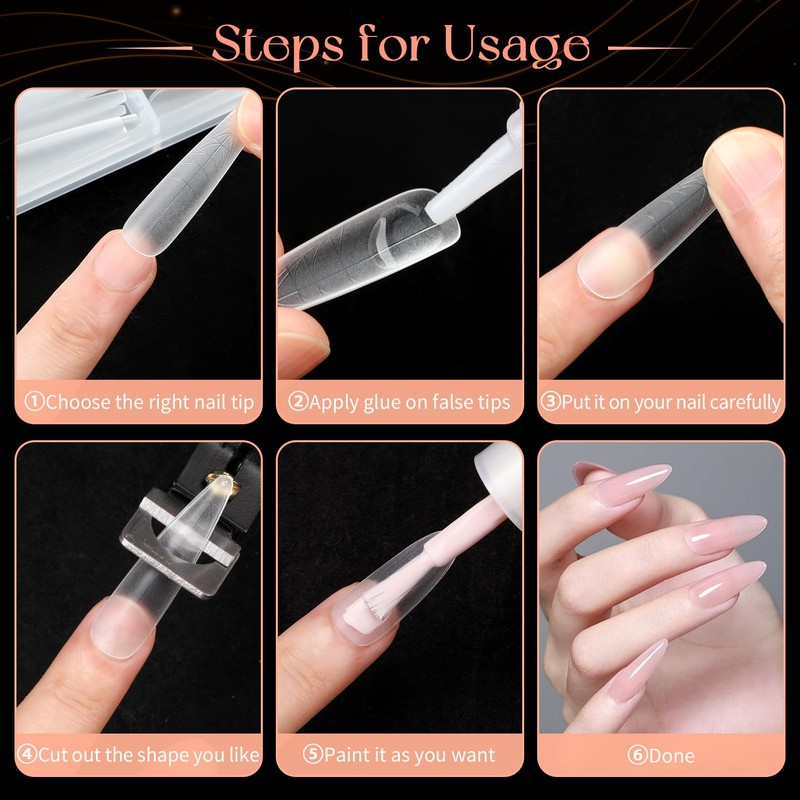 Steps for Usage

①Choose the right nail tip

②Apply glue on false tips

③Put it on your nail carefully

④Cut out the shape you like

⑤Paint it as you want

⑥Done