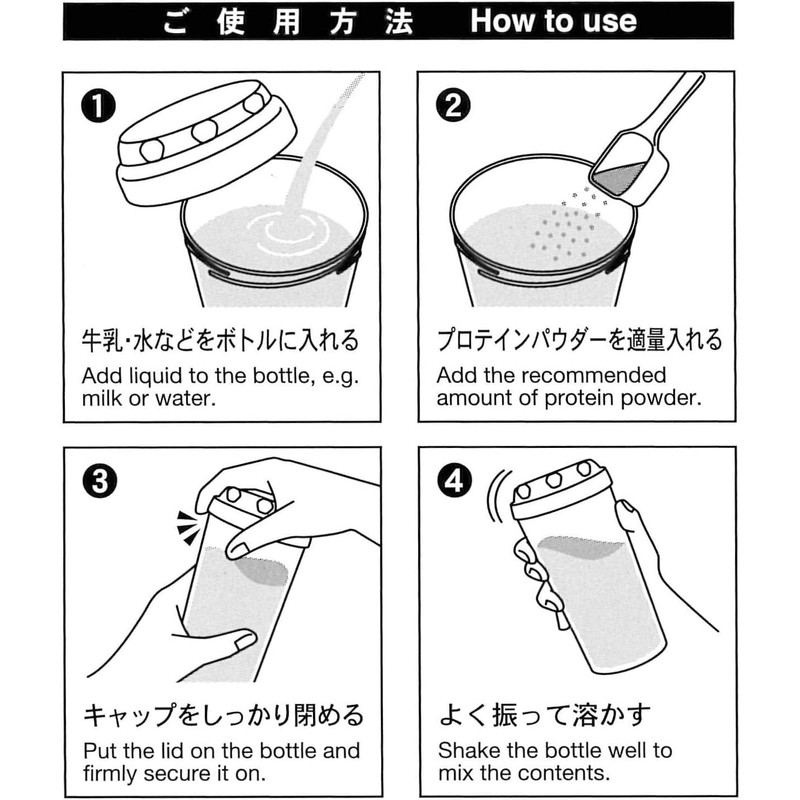 ご使用方法 How to use

❶

牛乳・水などをボトルに入れる

Add liquid to the bottle, e.g. milk or water.

❷

プロテインパウダーを適量入れる

Add the recommended amount of protein powder.

❸

キャップをしっかり閉める

Put the lid on the bottle and firmly secure it on.

❹

よく振って溶かす

Shake the bottle well to mix the contents.