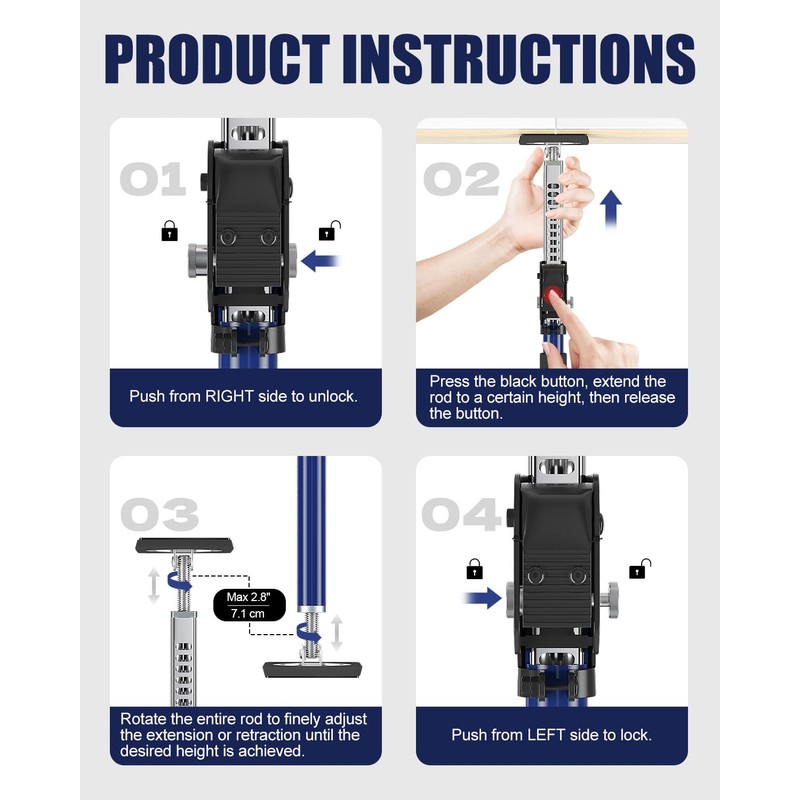 PRODUCT INSTRUCTIONS

01

Push from RIGHT side to unlock.

02

Press the black button, extend the rod to a certain height, then release the button.

03

Max 2.8"
7.1 cm

Rotate the entire rod to finely adjust the extension or retraction until the desired height is achieved.

04

Push from LEFT side to lock.