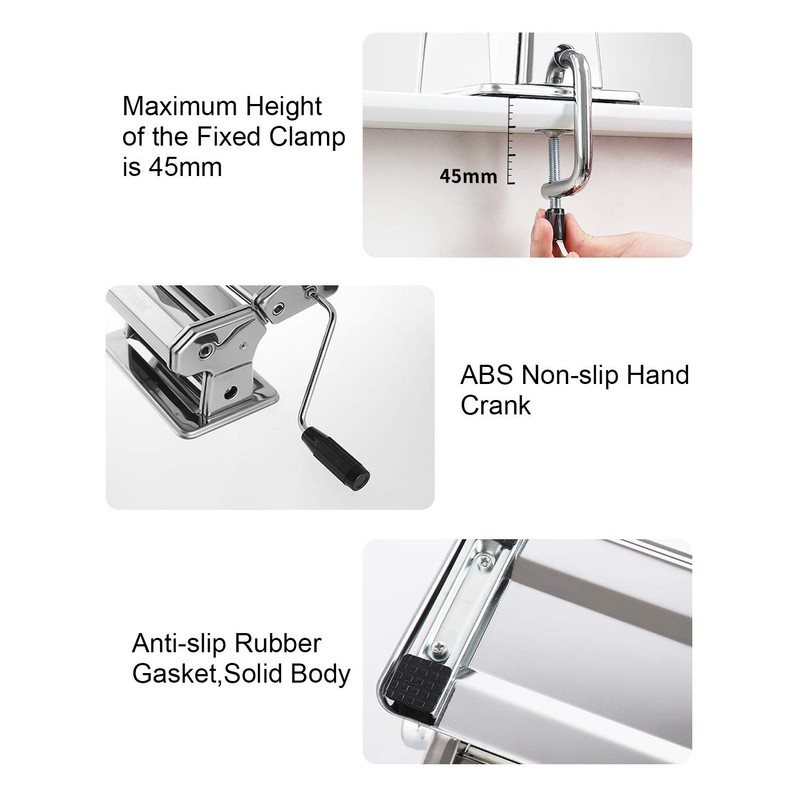 Maximum Height of the Fixed Clamp is 45mm

45mm

ABS Non-slip Hand Crank

Anti-slip Rubber Gasket,Solid Body