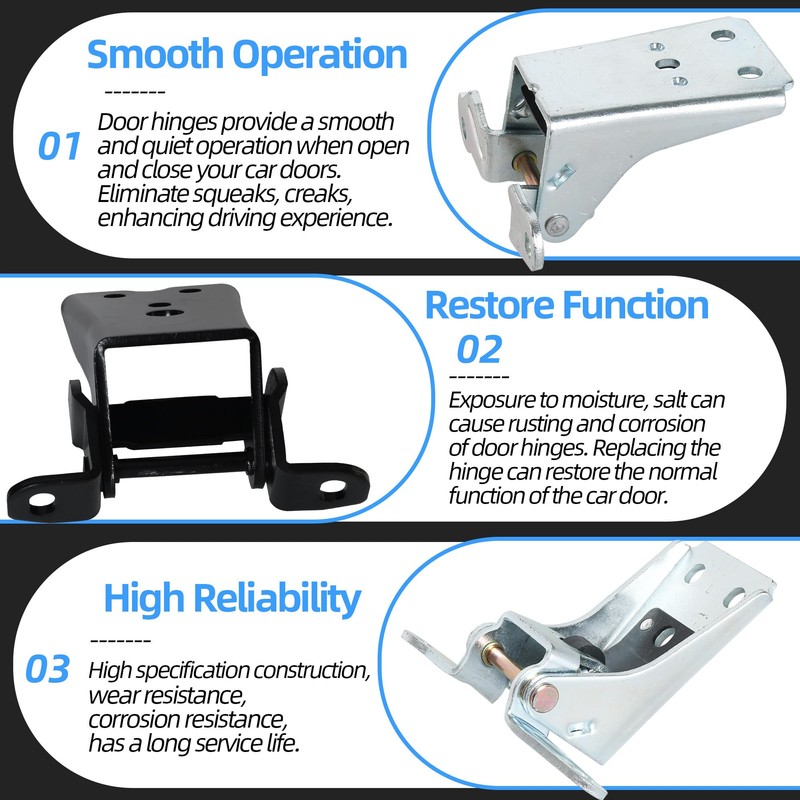 Smooth Operation

-------

01 Door hinges provide a smooth and quiet operation when open and close your car doors. Eliminate squeaks, creaks, enhancing driving experience.

Restore Function

02

-------

Exposure to moisture, salt can cause rusting and corrosion of door hinges. Replacing the hinge can restore the normal function of the car door.

High Reliability

-------

03 High specification construction, wear resistance, corrosion resistance, has a long service life.