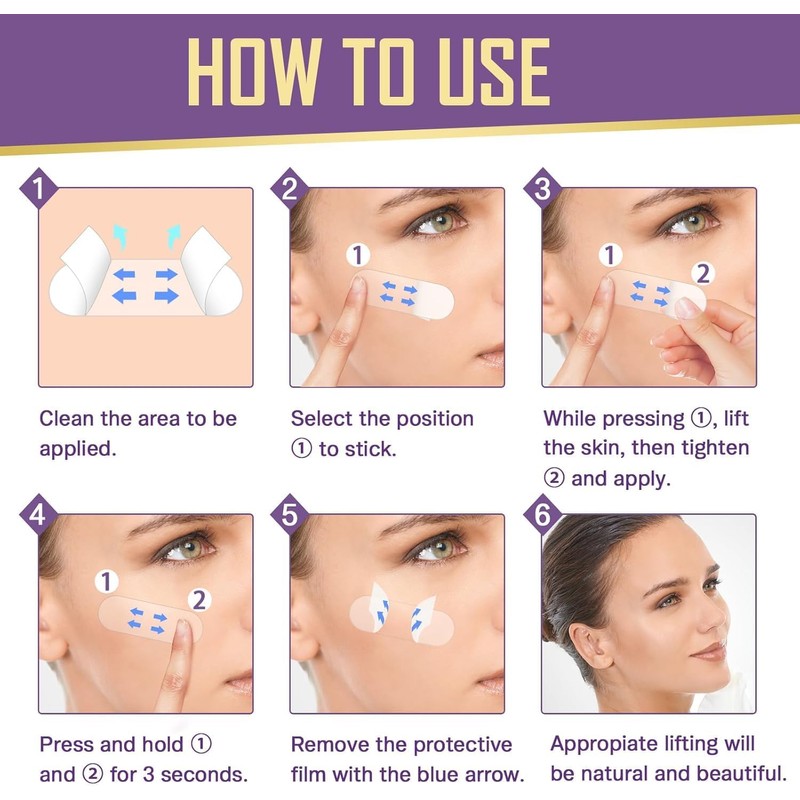 HOW TO USE

1

Clean the area to be applied.

2

1

Select the position ① to stick.

3

1

2

While pressing ①, lift the skin, then tighten ② and apply.

4

1

2

Press and hold ① and ② for 3 seconds.

5

Remove the protective film with the blue arrow.

6

Appropiate lifting will be natural and beautiful.