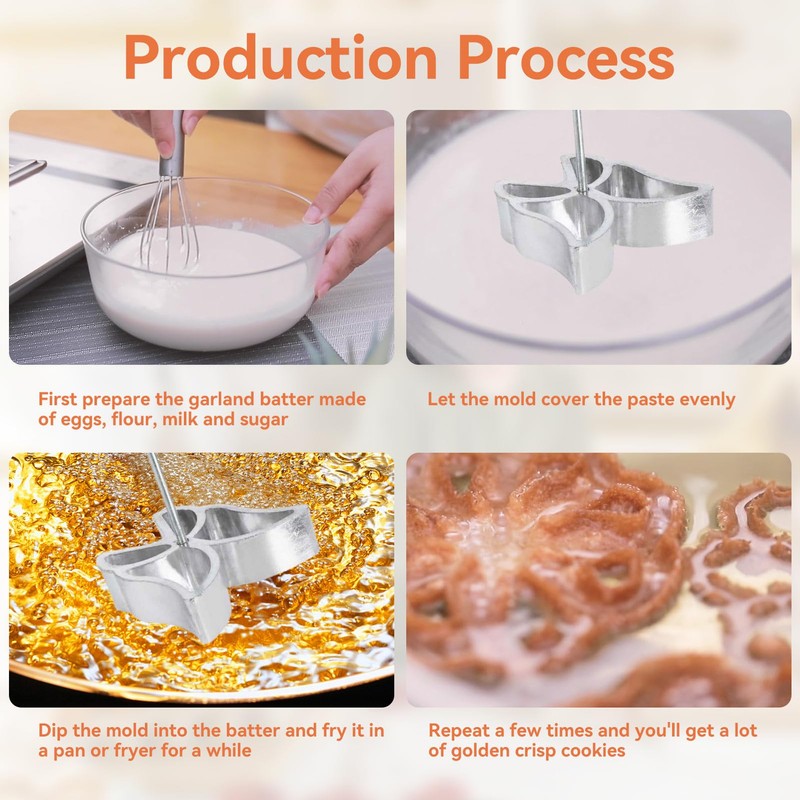 Production Process

First prepare the garland batter made of eggs, flour, milk and sugar

Let the mold cover the paste evenly

Dip the mold into the batter and fry it in a pan or fryer for a while

Repeat a few times and you'll get a lot of golden crisp cookies