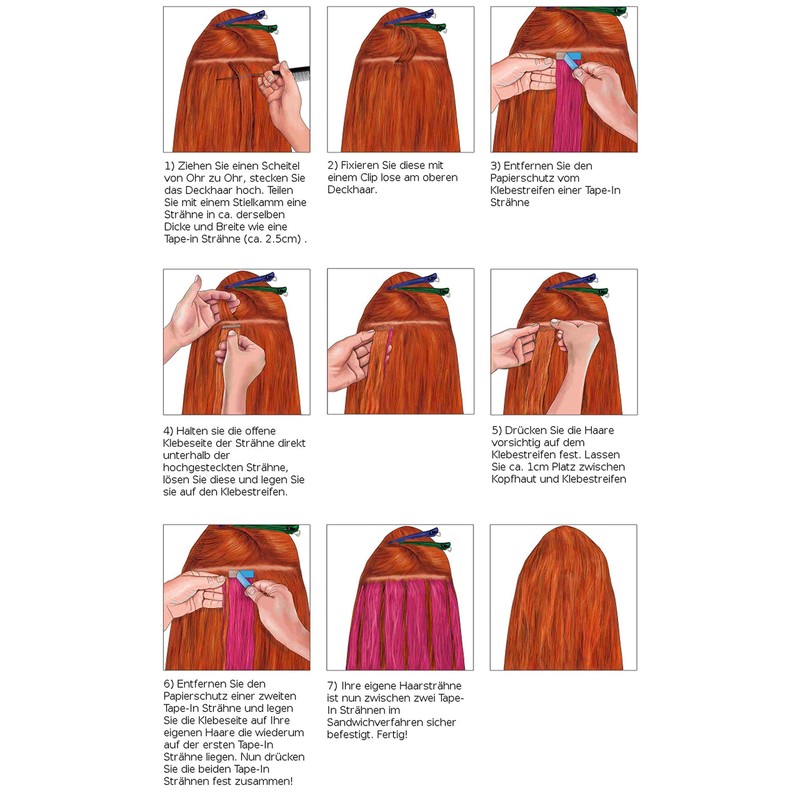 1) Ziehen Sie einen Scheitel von Ohr zu Ohr, stecken Sie das Deckhaar hoch. Teilen Sie mit einem Stielkamm eine Strähne in ca. derselben Dicke und Breite wie eine Tape-in Strähne (ca. 2.5cm) .

2) Fixieren Sie diese mit einem Clip lose am oberen Deckhaar.

3) Entfernen Sie den Papierschutz vom Klebestreifen einer Tape-In Strähne

4) Halten sie die offene Klebeseite der Strähne direkt unterhalb der hochgesteckten Strähne, lösen Sie diese und legen Sie sie auf den Klebestreifen.

5) Drücken Sie die Haare vorsichtig auf dem Klebestreifen fest. Lassen Sie ca. 1cm Platz zwischen Kopfhaut und Klebestreifen

6) Entfernen Sie den Papierschutz einer zweiten Tape-In Strähne und legen Sie die Klebeseite auf Ihre eigenen Haare die wiederum auf der ersten Tape-In Strähne liegen. Nun drücken Sie die beiden Tape-In Strähnen fest zusammen!

7) Ihre eigene Haarsträhne ist nun zwischen zwei Tape-In Strähnen im Sandwichverfahren sicher befestigt. Fertig!