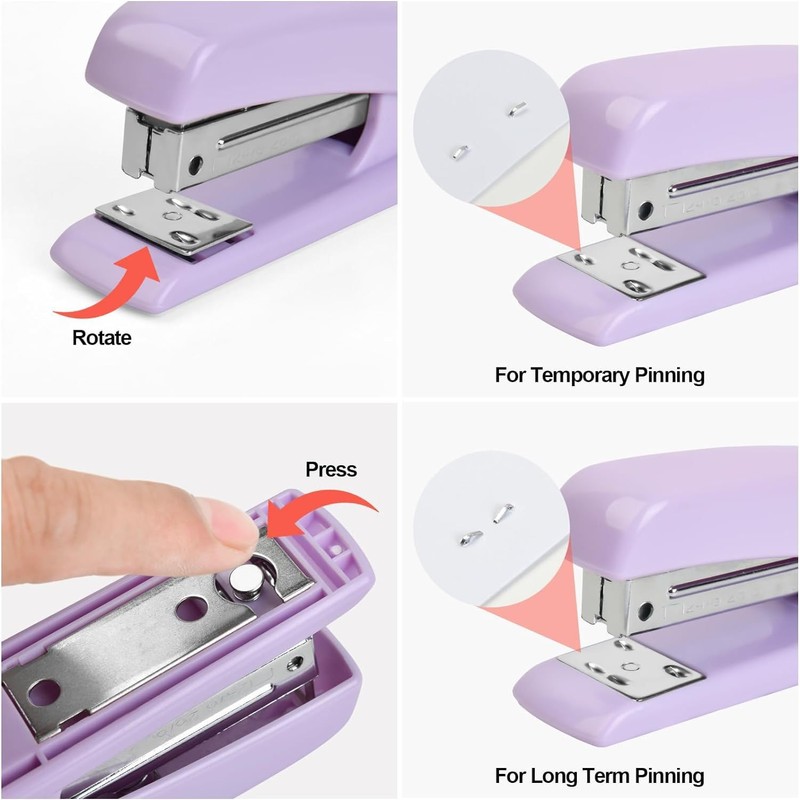 Rotate

For Temporary Pinning

Press

For Long Term Pinning