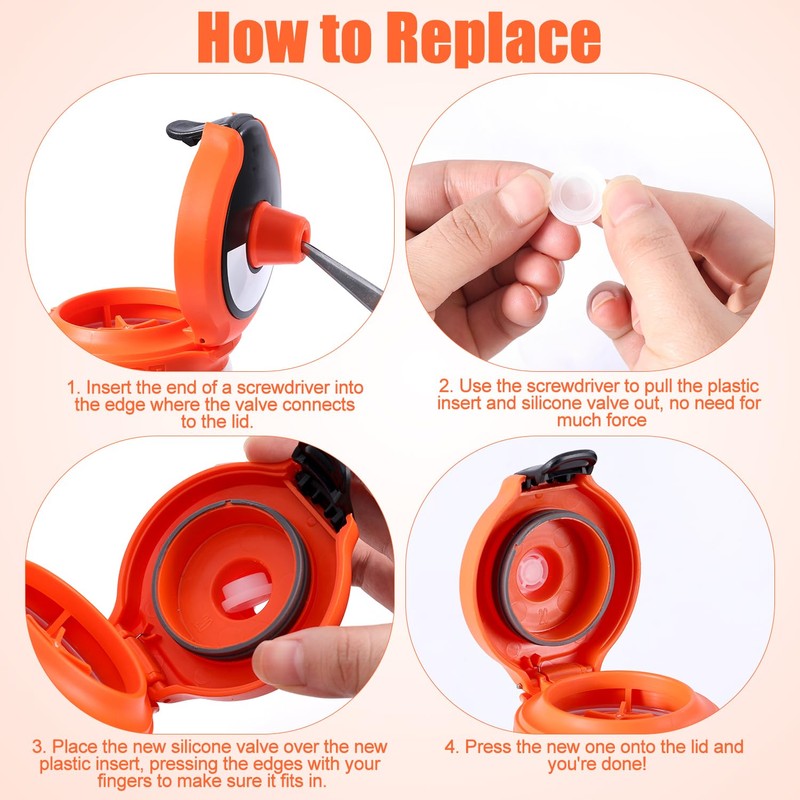 How to Replace

1. Insert the end of a screwdriver into the edge where the valve connects to the lid.

2. Use the screwdriver to pull the plastic insert and silicone valve out, no need for much force

3. Place the new silicone valve over the new plastic insert, pressing the edges with your fingers to make sure it fits in.

4. Press the new one onto the lid and you're done!