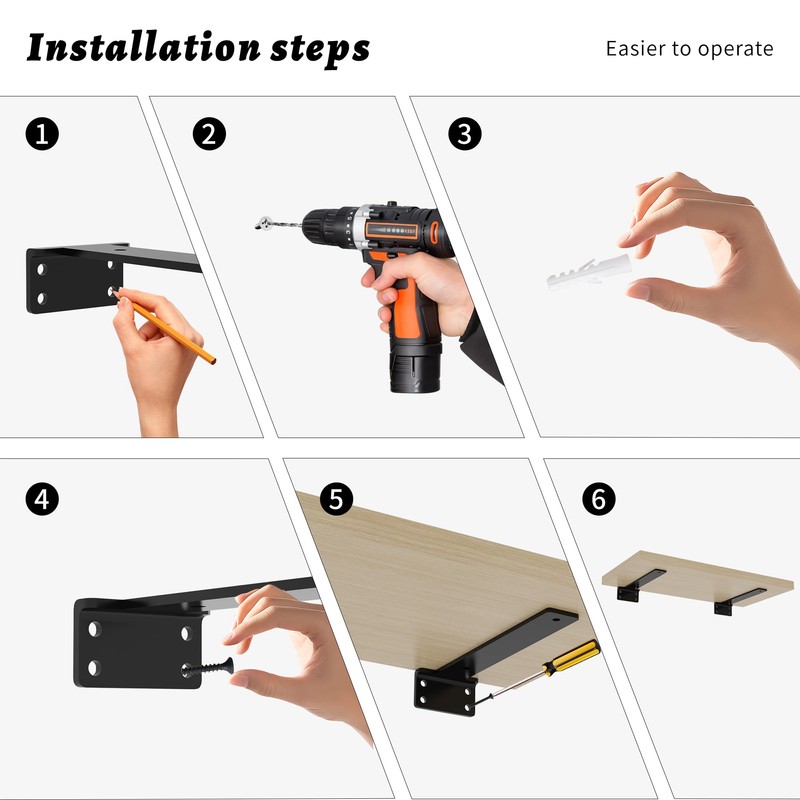 Installation steps

Easier to operate

1

2

3

4

5

6