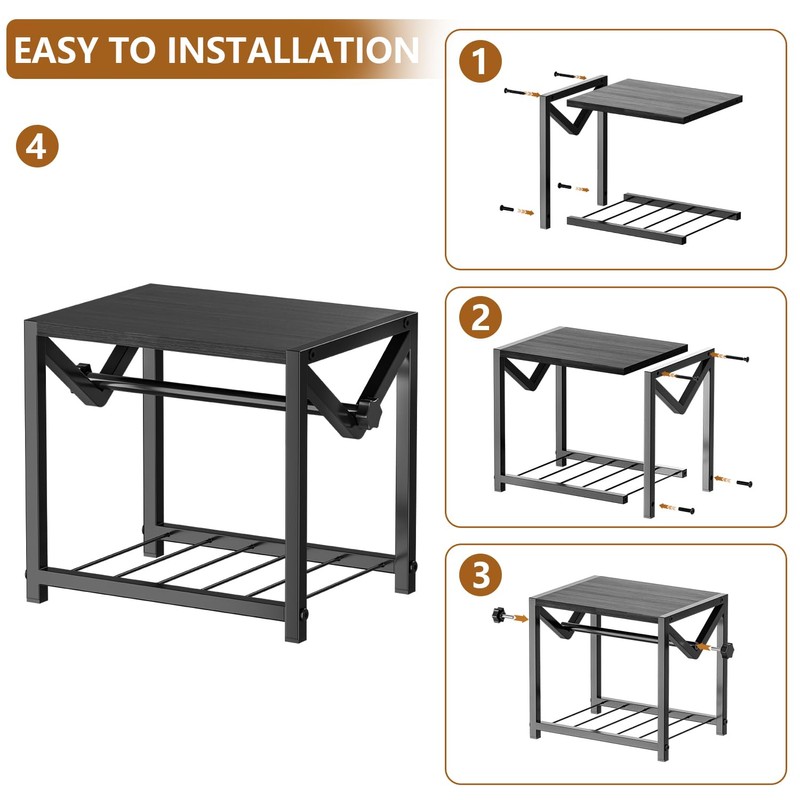 EASY TO INSTALLATION

4

1

2

3