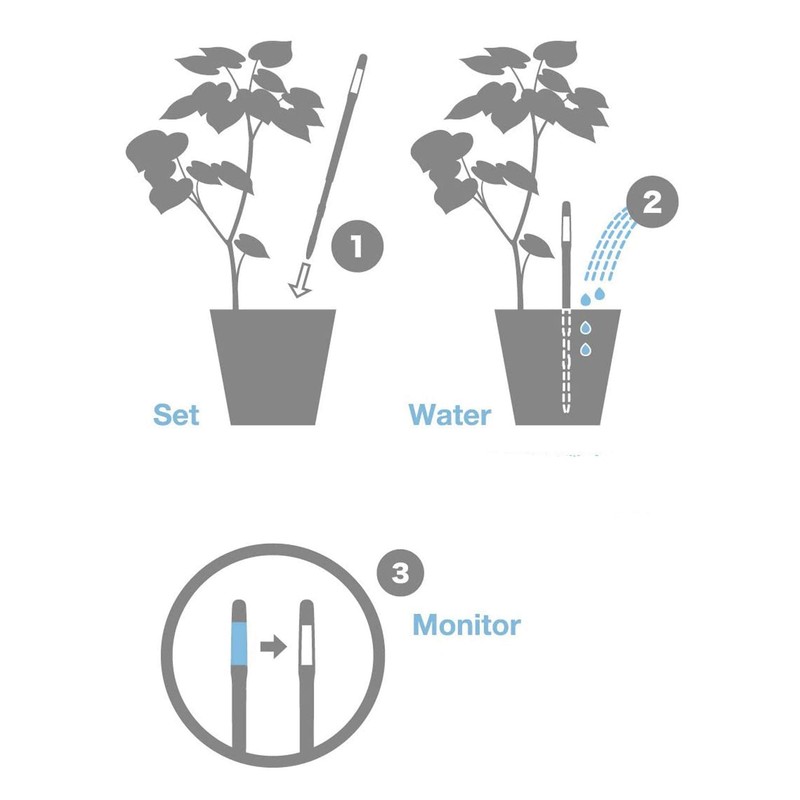 1
Set
2
Water
3
Monitor