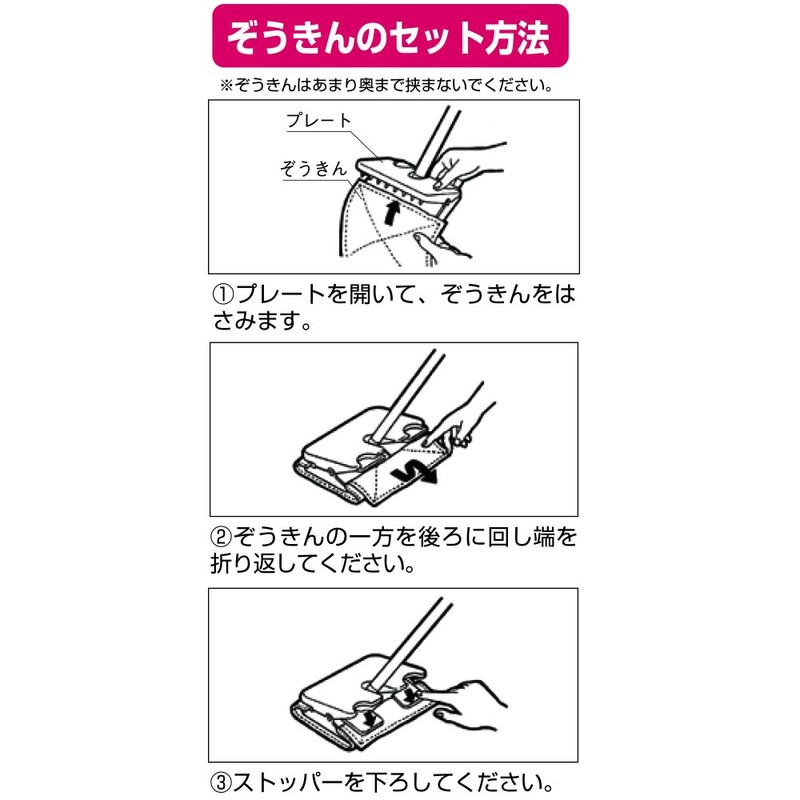 ぞうきんのセット方法

※ぞうきんはあまり奥まで挟まないでください。

プレート

ぞうきん

①プレートを開いて、ぞうきんをはさみます。

②ぞうきんの一方を後ろに回し端を折り返してください。

③ストッパーを下ろしてください。