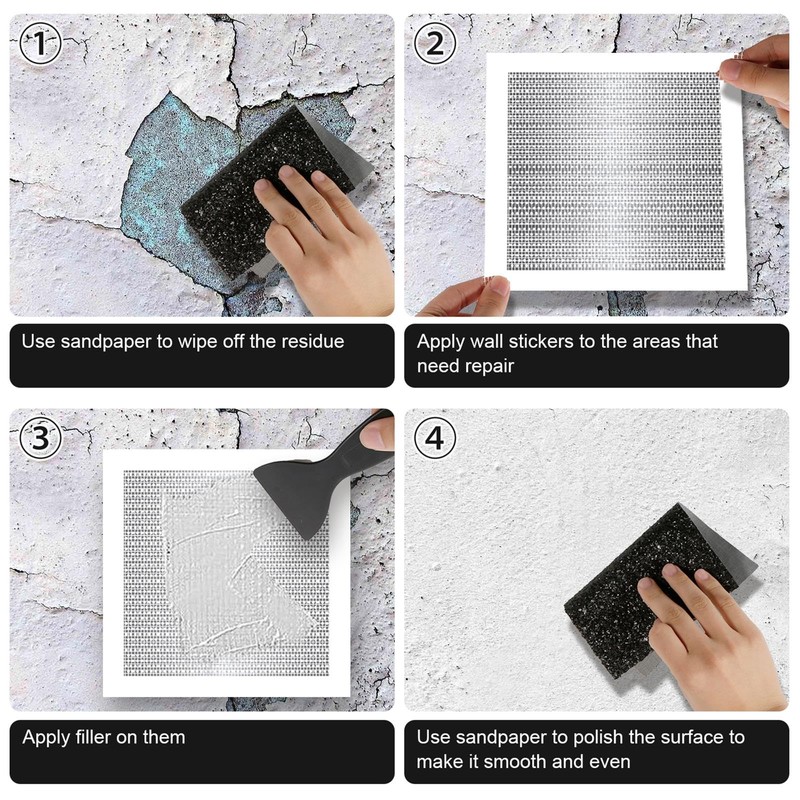 1

Use sandpaper to wipe off the residue

2

Apply wall stickers to the areas that need repair

3

Apply filler on them

4

Use sandpaper to polish the surface to make it smooth and even