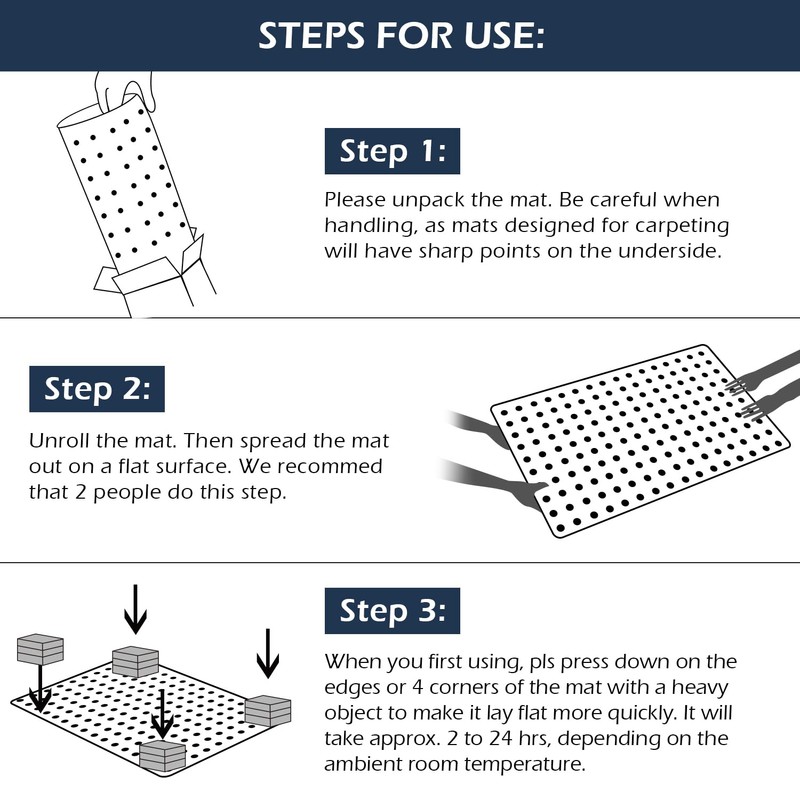 STEPS FOR USE:

Step 1:

Please unpack the mat. Be careful when handling, as mats designed for carpeting will have sharp points on the underside.

Step 2:

Unroll the mat. Then spread the mat out on a flat surface. We recommed that 2 people do this step.

Step 3:

When you first using, pls press down on the edges or 4 corners of the mat with a heavy object to make it lay flat more quickly. It will take approx. 2 to 24 hrs, depending on the ambient room temperature.