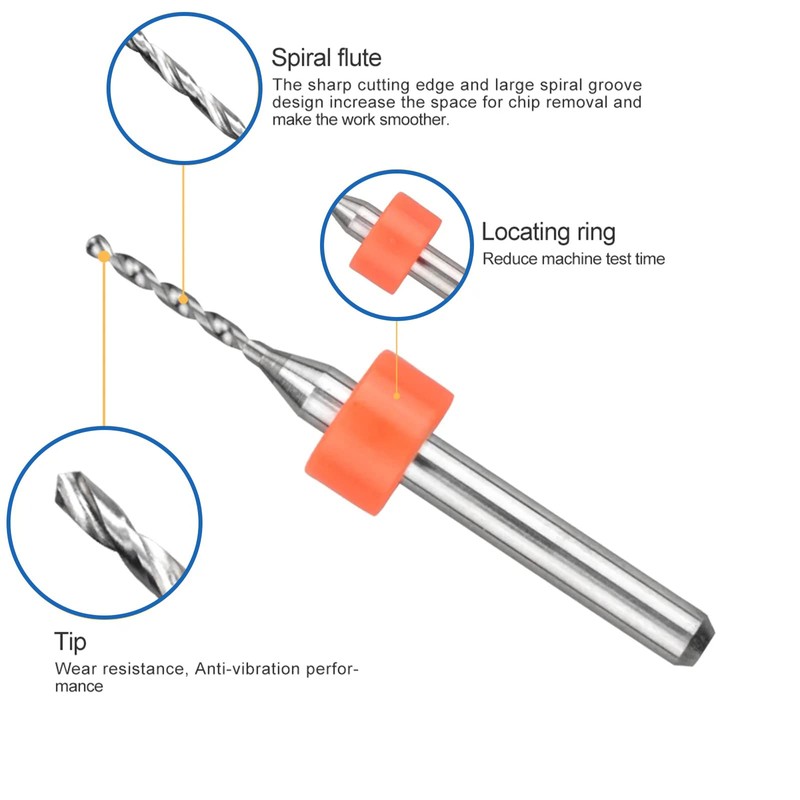 Spiral flute
The sharp cutting edge and large spiral groove design increase the space for chip removal and make the work smoother.

Locating ring
Reduce machine test time

Tip
Wear resistance, Anti-vibration performance