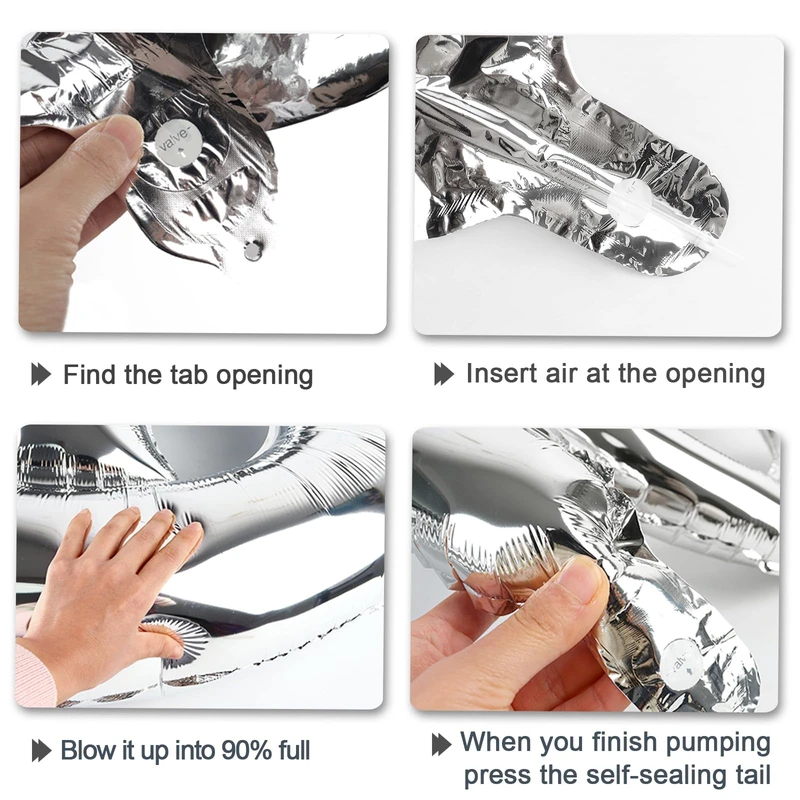 valve

Find the tab opening

Insert air at the opening

Blow it up into 90% full

valve

When you finish pumping press the self-sealing tail