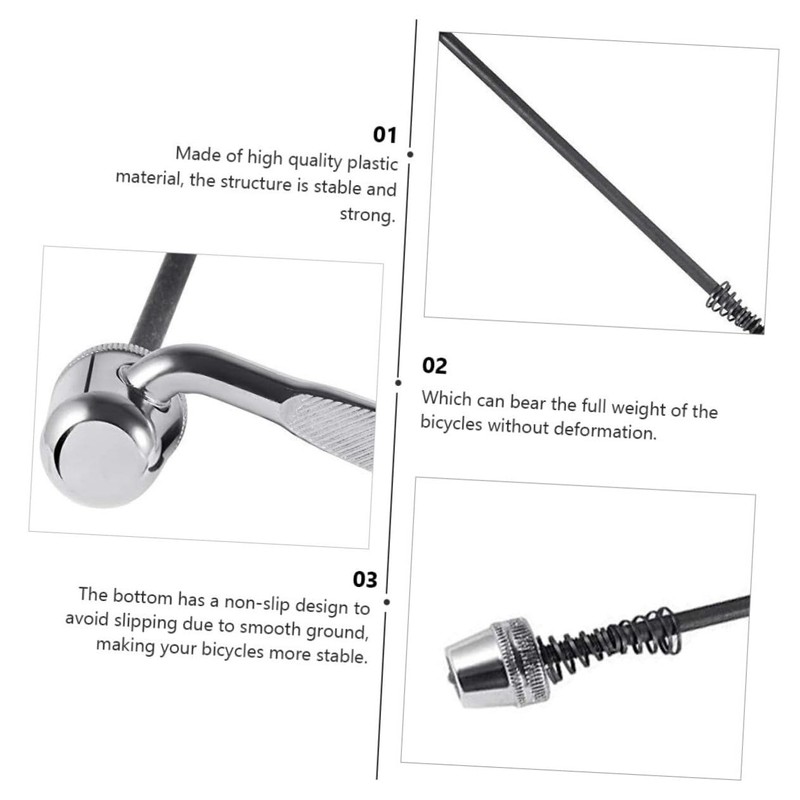 01
Made of high quality plastic material, the structure is stable and strong.

02
Which can bear the full weight of the bicycles without deformation.

03
The bottom has a non-slip design to avoid slipping due to smooth ground, making your bicycles more stable.