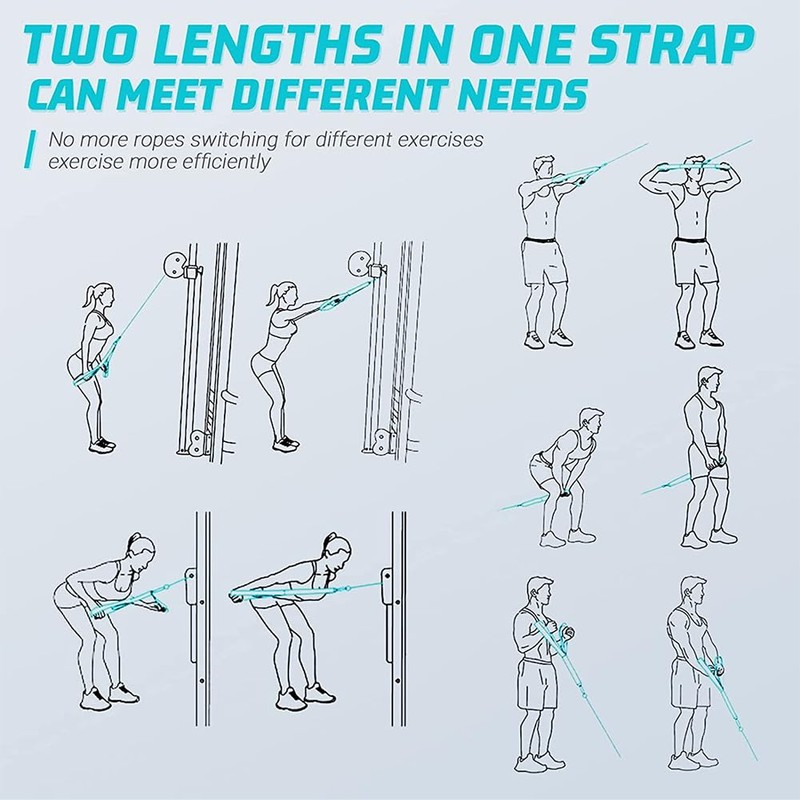 TWO LENGTHS IN ONE STRAP
CAN MEET DIFFERENT NEEDS

No more ropes switching for different exercises
exercise more efficiently