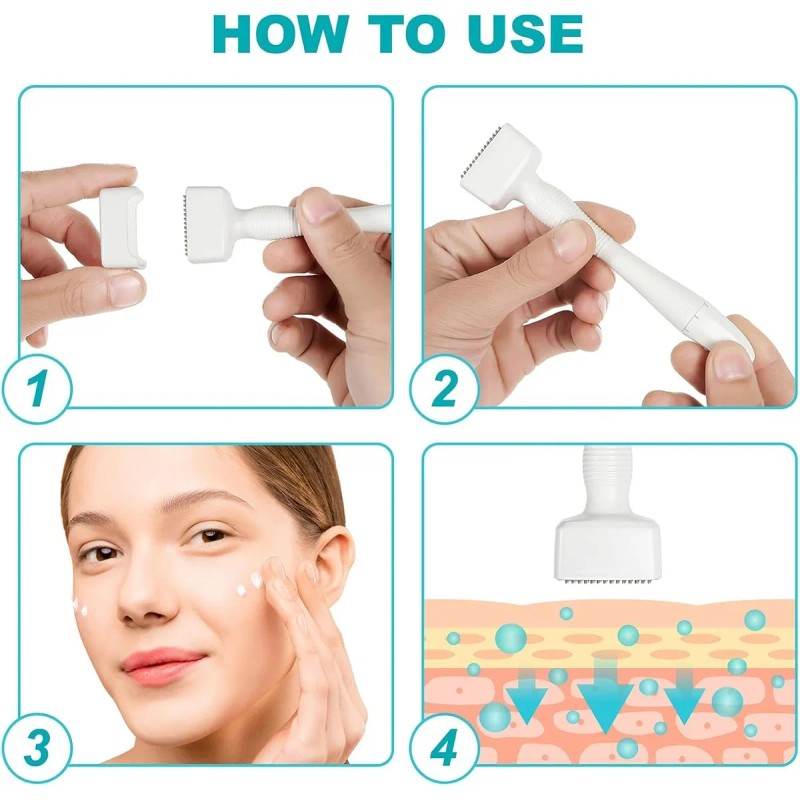 HOW TO USE

1

2

3

4