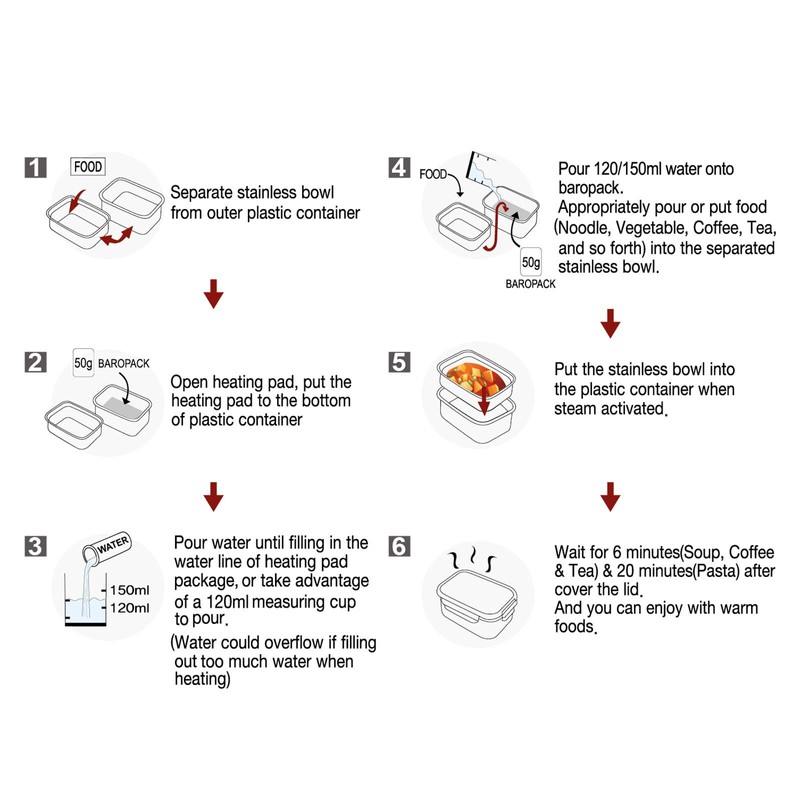 1

FOOD

Separate stainless bowl from outer plastic container

2

50g BAROPACK

Open heating pad, put the heating pad to the bottom of plastic container

3

WATER

150ml
120ml

Pour water until filling in the water line of heating pad package, or take advantage of a 120ml measuring cup to pour.
(Water could overflow if filling out too much water when heating)

4

FOOD

50g
BAROPACK

Pour 120/150ml water onto baropack.
Appropriately pour or put food (Noodle, Vegetable, Coffee, Tea, and so forth) into the separated stainless bowl.

5

Put the stainless bowl into the plastic container when steam activated.

6

Wait for 6 minutes(Soup, Coffee & Tea) & 20 minutes(Pasta) after cover the lid.
And you can enjoy with warm foods.