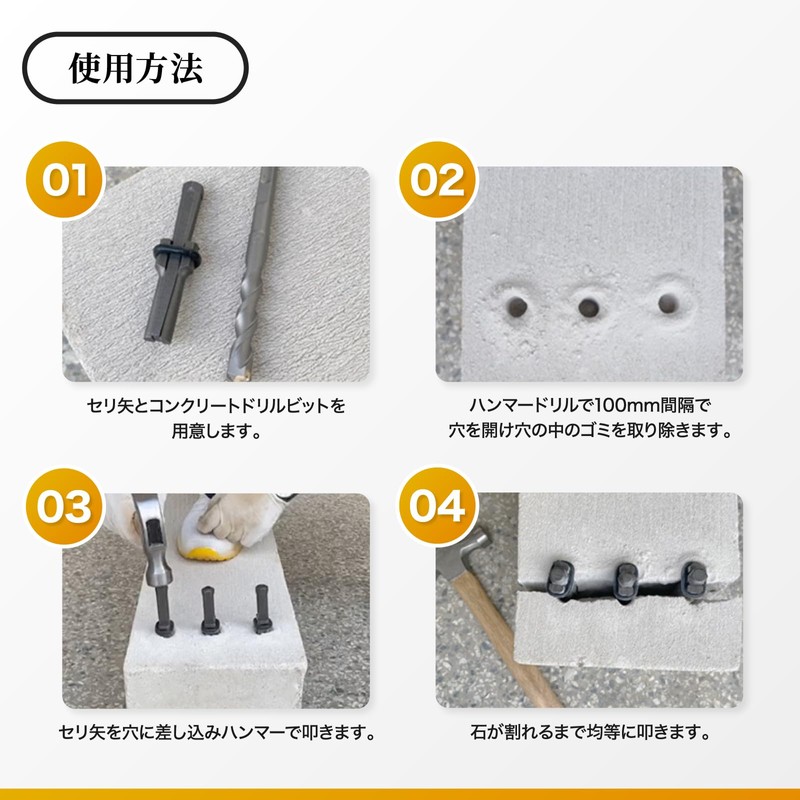 使用方法

01

セリ矢とコンクリートドリルビットを用意します。

02

ハンマードリルで100mm間隔で穴を開け穴の中のゴミを取り除きます。

03

セリ矢を穴に差し込みハンマーで叩きます。

04

石が割れるまで均等に叩きます。