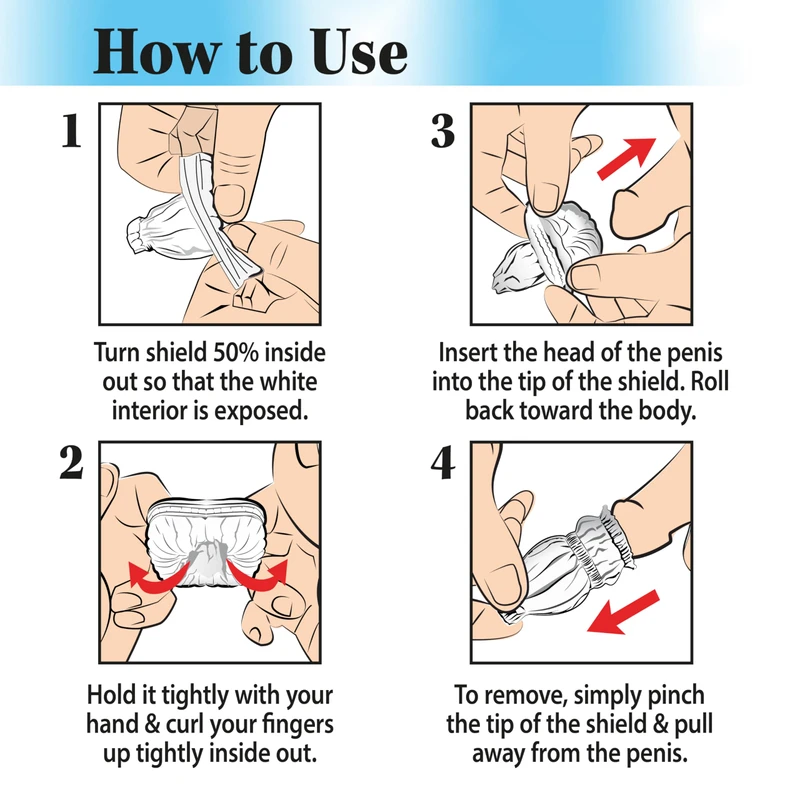 How to Use

1

Turn shield 50% inside out so that the white interior is exposed.

2

Hold it tightly with your hand & curl your fingers up tightly inside out.

3

Insert the head of the penis into the tip of the shield. Roll back toward the body.

4

To remove, simply pinch the tip of the shield & pull away from the penis.