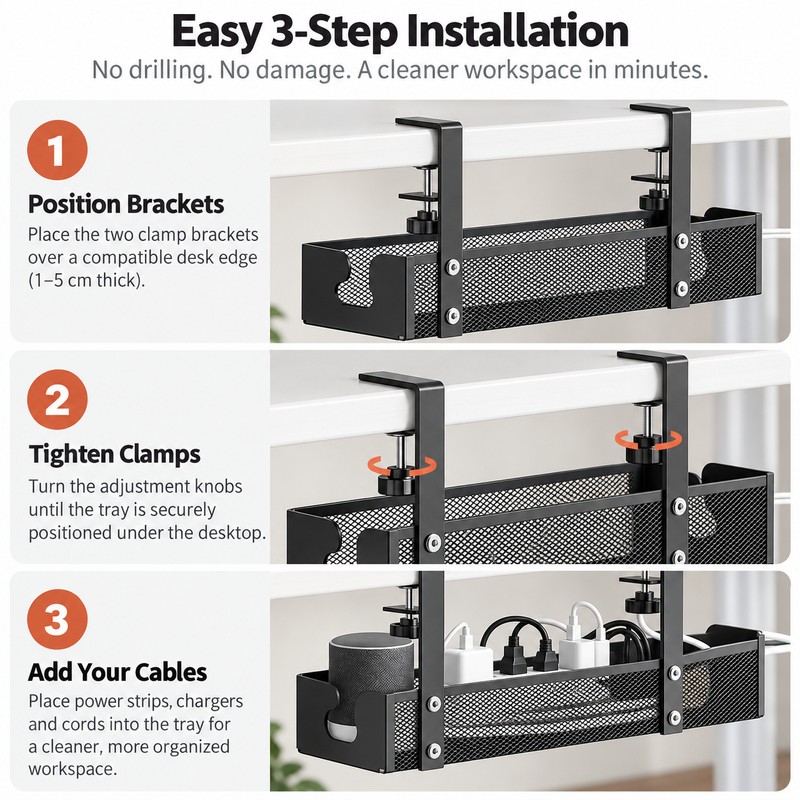 Easy 3-Step Installation
No drilling. No damage. A cleaner workspace in minutes.

1
Position Brackets
Place the two clamp brackets over a compatible desk edge (1–5 cm thick).

2
Tighten Clamps
Turn the adjustment knobs until the tray is securely positioned under the desktop.

3
Add Your Cables
Place power strips, chargers and cords into the tray for a cleaner, more organized workspace.