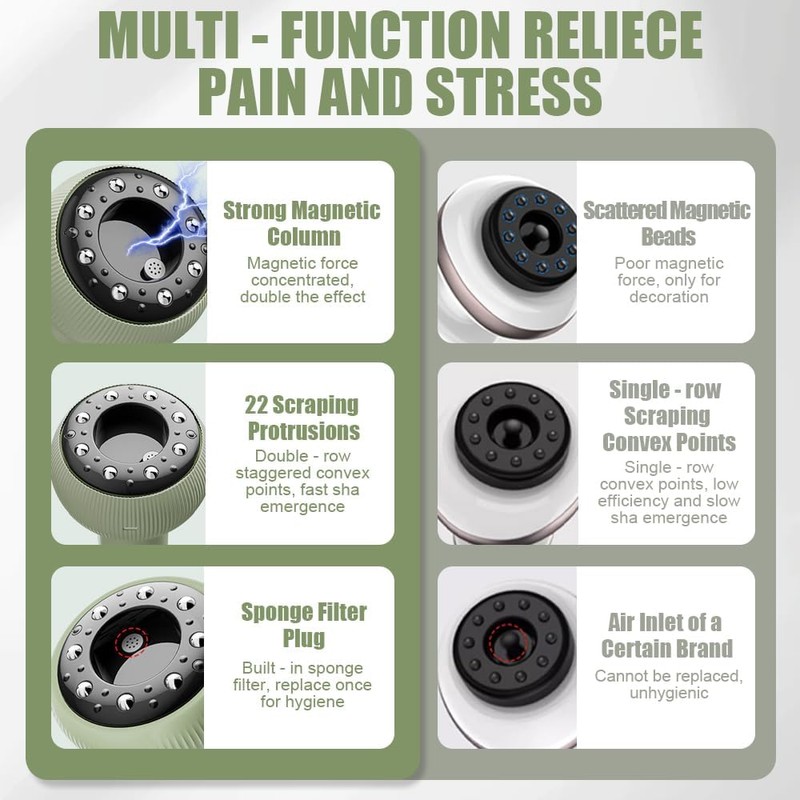 MULTI - FUNCTION RELIECE PAIN AND STRESS

Strong Magnetic Column
Magnetic force concentrated, double the effect

22 Scraping Protrusions
Double - row staggered convex points, fast sha emergence

Sponge Filter Plug
Built - in sponge filter, replace once for hygiene

Scattered Magnetic Beads
Poor magnetic force, only for decoration

Single - row Scraping Convex Points
Single - row convex points, low efficiency and slow sha emergence

Air Inlet of a Certain Brand
Cannot be replaced, unhygienic