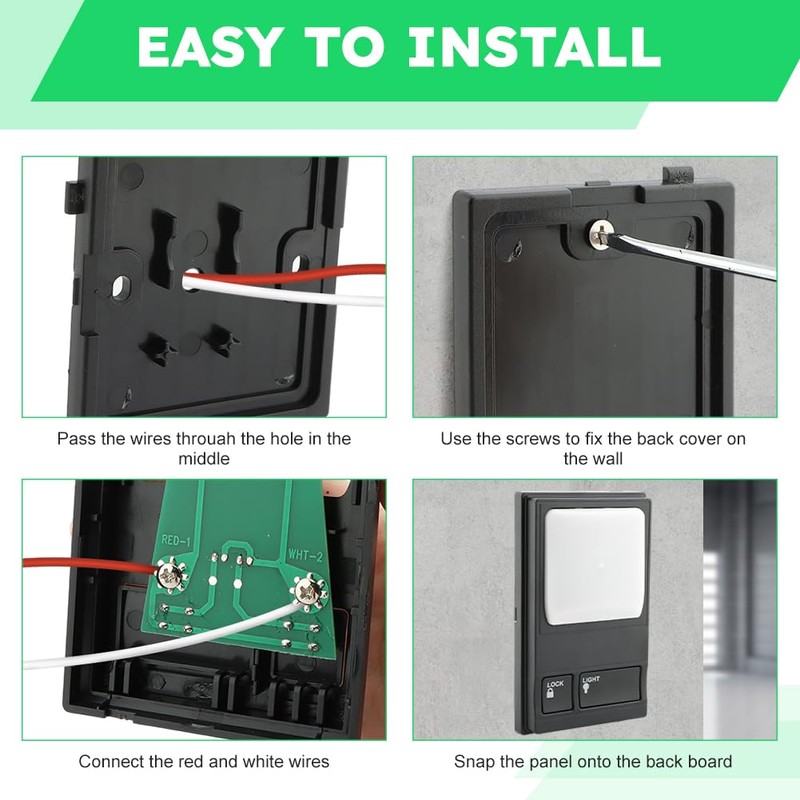 EASY TO INSTALL

Pass the wires throuah the hole in the middle

Use the screws to fix the back cover on the wall

RED-1

WHT-2

Connect the red and white wires

LOCK

LIGHT

Snap the panel onto the back board