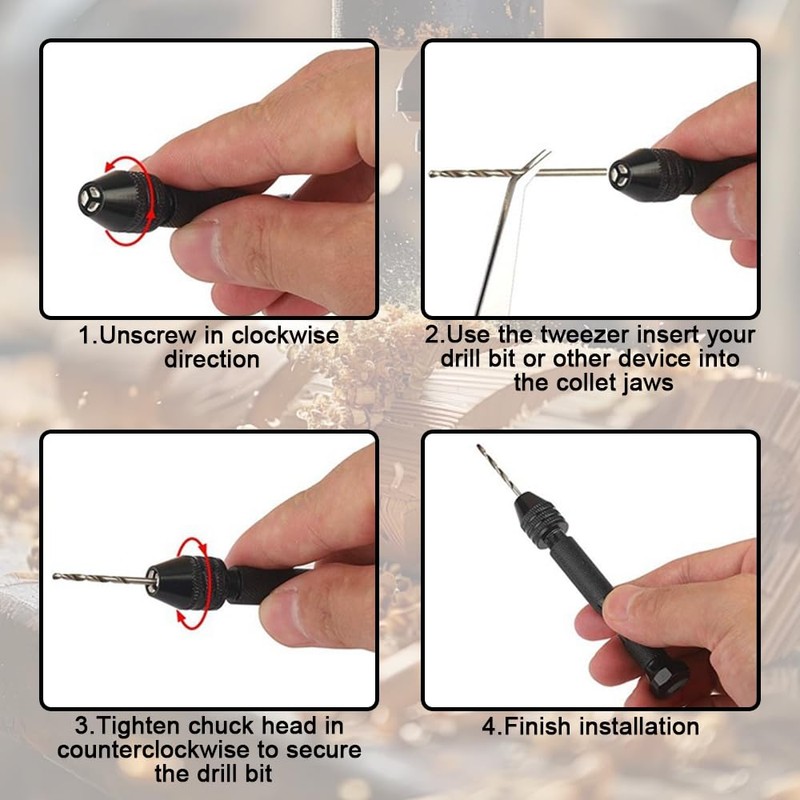 1.Unscrew in clockwise direction

2.Use the tweezer insert your drill bit or other device into the collet jaws

3.Tighten chuck head in counterclockwise to secure the drill bit

4.Finish installation