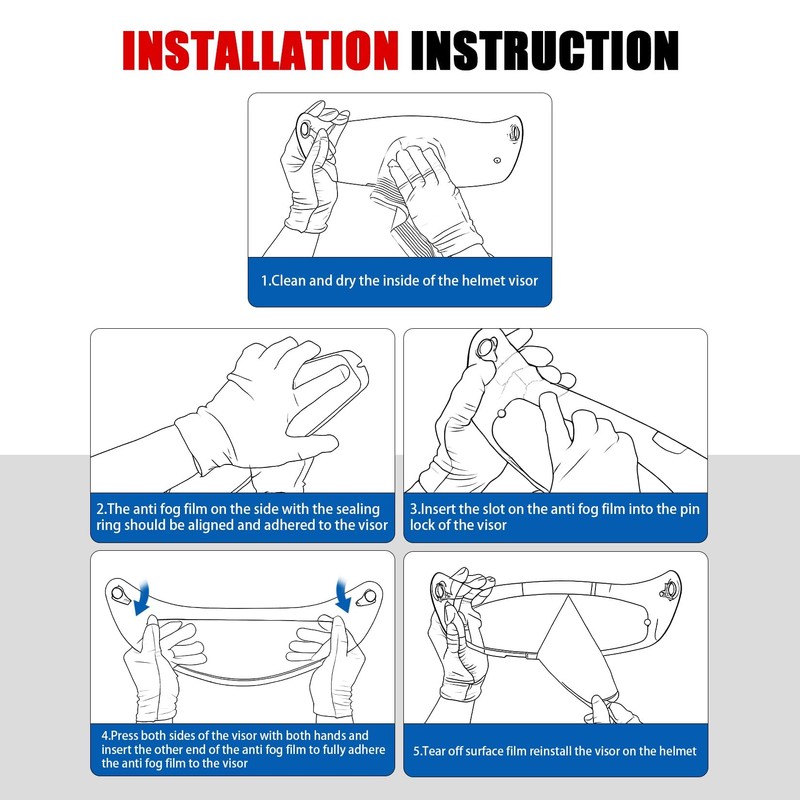 INSTALLATION INSTRUCTION

1.Clean and dry the inside of the helmet visor

2.The anti fog film on the side with the sealing ring should be aligned and adhered to the visor

3.Insert the slot on the anti fog film into the pin lock of the visor

4.Press both sides of the visor with both hands and insert the other end of the anti fog film to fully adhere the anti fog film to the visor

5.Tear off surface film reinstall the visor on the helmet