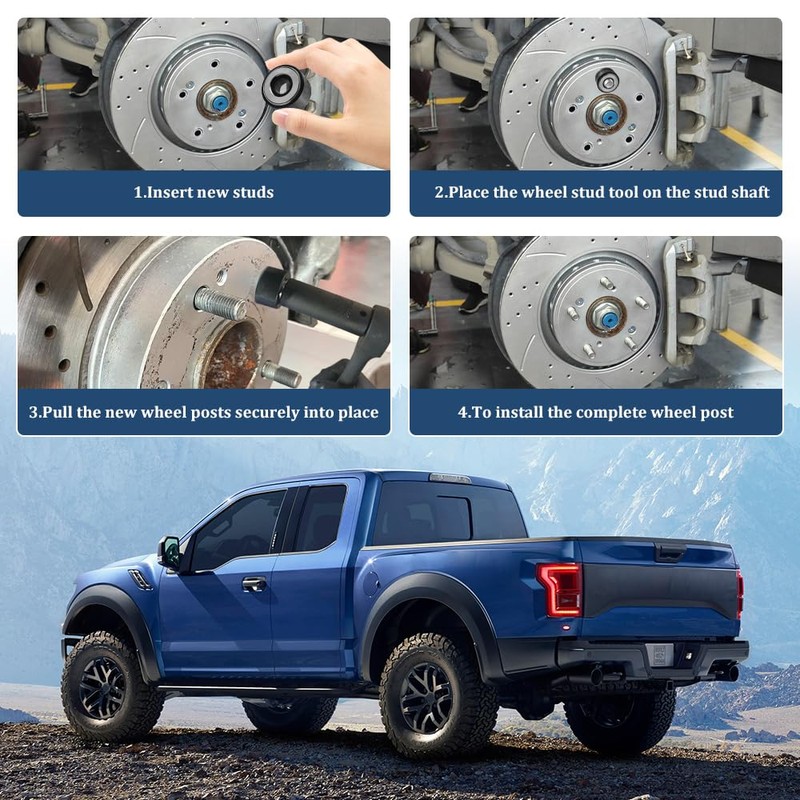 1.Insert new studs

2.Place the wheel stud tool on the stud shaft

3.Pull the new wheel posts securely into place

4.To install the complete wheel post